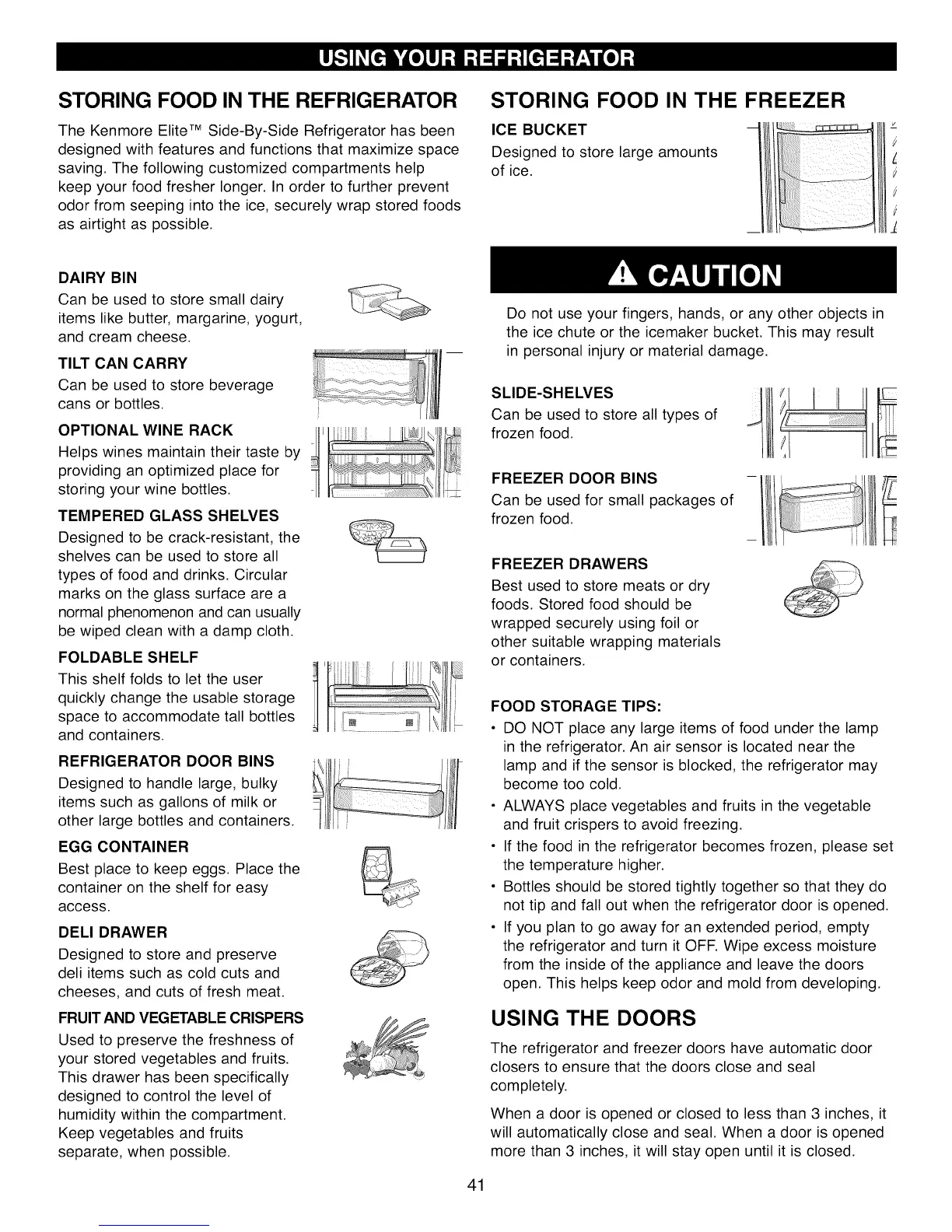 USING YOUR REFRIGERATOR

STORING FOOD IN THE REFRIGERATOR

The Kenmore Elite™ Side-By-Side Refrigerator has been designed with features and functions that maximize space saving. The following customized compartments help keep your food fresher longer. In order to further prevent odor from seeping into the ice, securely wrap stored foods as airtight as possible.

DAIRY BIN
Can be used to store small dairy items like butter, margarine, yogurt, and cream cheese.

TILT CAN CARRY
Can be used to store beverage cans or bottles.

OPTIONAL WINE RACK
Helps wines maintain their taste by providing an optimized place for storing your wine bottles.

TEMPERED GLASS SHELVES
Designed to be crack-resistant, the shelves can be used to store all types of food and drinks. Circular marks on the glass surface are a normal phenomenon and can usually be wiped clean with a damp cloth.

FOLDABLE SHELF
This shelf folds to let the user quickly change the usable storage space to accommodate tall bottles and containers.

REFRIGERATOR DOOR BINS
Designed to handle large, bulky items such as gallons of milk or other large bottles and containers.

EGG CONTAINER
Best place to keep eggs. Place the container on the shelf for easy access.

DELI DRAWER
Designed to store and preserve deli items such as cold cuts and cheeses, and cuts of fresh meat.

FRUIT AND VEGETABLE CRISPERS
Used to preserve the freshness of your stored vegetables and fruits. This drawer has been specifically designed to control the level of humidity within the compartment. Keep vegetables and fruits separate, when possible.

STORING FOOD IN THE FREEZER

ICE BUCKET
Designed to store large amounts of ice.

CAUTION

Do not use your fingers, hands, or any other objects in the ice chute or the icemaker bucket. This may result in personal injury or material damage.

SLIDE-SHELVES
Can be used to store all types of frozen food.

FREEZER DOOR BINS
Can be used for small packages of frozen food.

FREEZER DRAWERS
Best used to store meats or dry foods. Stored food should be wrapped securely using foil or other suitable wrapping materials or containers.

FOOD STORAGE TIPS:
• DO NOT place any large items of food under the lamp in the refrigerator. An air sensor is located near the lamp and if the sensor is blocked, the refrigerator may become too cold.
• ALWAYS place vegetables and fruits in the vegetable and fruit crispers to avoid freezing.
• If the food in the refrigerator becomes frozen, please set the temperature higher.
• Bottles should be stored tightly together so that they do not tip and fall out when the refrigerator door is opened.
• If you plan to go away for an extended period, empty the refrigerator and turn it OFF. Wipe excess moisture from the inside of the appliance and leave the doors open. This helps keep odor and mold from developing.

USING THE DOORS

The refrigerator and freezer doors have automatic door closers to ensure that the doors close and seal completely.

When a door is opened or closed to less than 3 inches, it will automatically close and seal. When a door is opened more than 3 inches, it will stay open until it is closed.

41