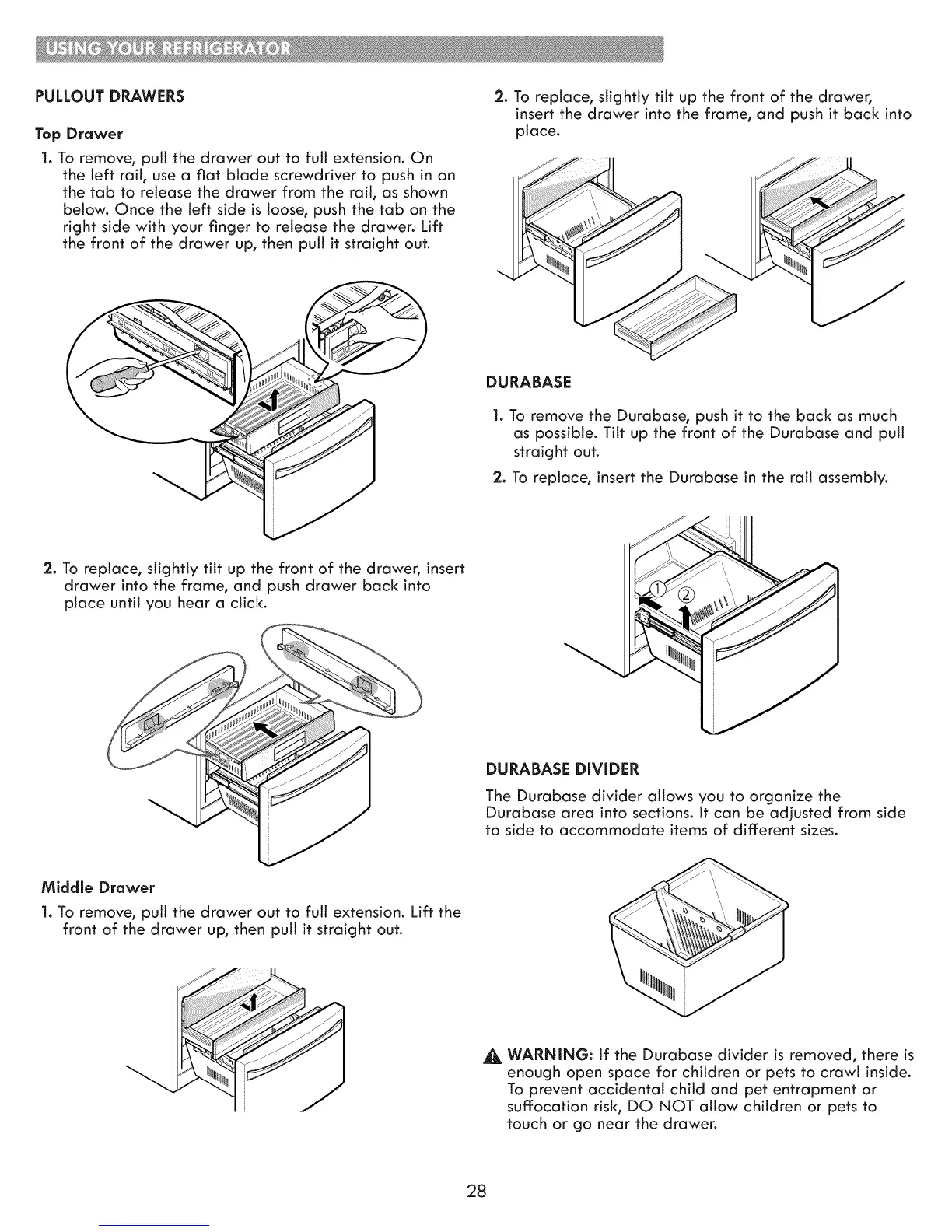 USING YOUR REFRIGERATOR

PULLOUT DRAWERS

Top Drawer

1. To remove, pull the drawer out to full extension. On the left rail, use a flat blade screwdriver to push in on the tab to release the drawer from the rail, as shown below. Once the left side is loose, push the tab on the right side with your finger to release the drawer. Lift the front of the drawer up, then pull it straight out.

2. To replace, slightly tilt up the front of the drawer, insert drawer into the frame, and push drawer back into place until you hear a click.

Middle Drawer

1. To remove, pull the drawer out to full extension. Lift the front of the drawer up, then pull it straight out.

2. To replace, slightly tilt up the front of the drawer, insert the drawer into the frame, and push it back into place.

DURABASE

1. To remove the Durabase, push it to the back as much as possible. Tilt up the front of the Durabase and pull straight out.

2. To replace, insert the Durabase in the rail assembly.

①
②

DURABASE DIVIDER

The Durabase divider allows you to organize the Durabase area into sections. It can be adjusted from side to side to accommodate items of different sizes.

WARNING: If the Durabase divider is removed, there is enough open space for children or pets to crawl inside. To prevent accidental child and pet entrapment or suffocation risk, DO NOT allow children or pets to touch or go near the drawer.

28