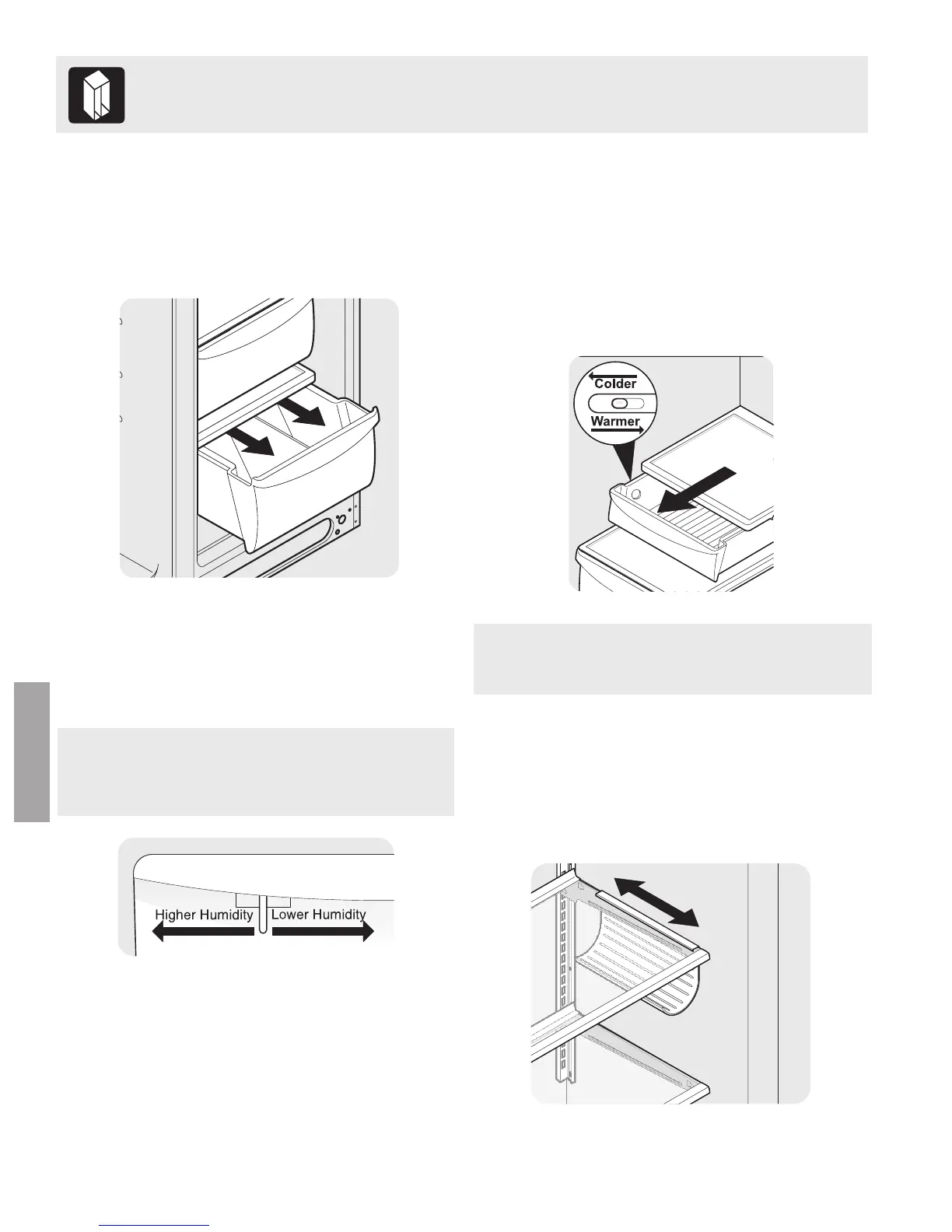 Colder

Warmer

Higher Humidity

Lower Humidity