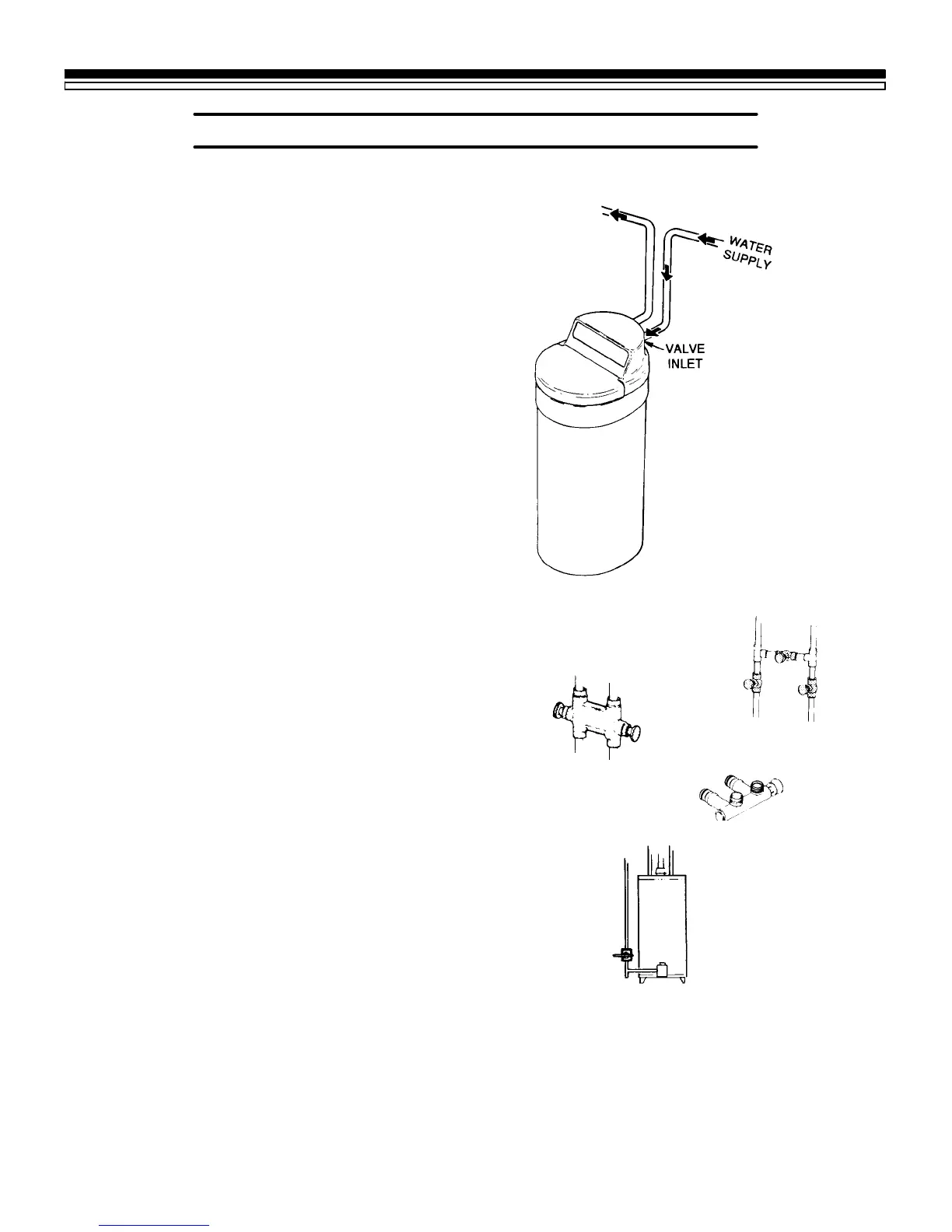 WATER SUPPLY

VALVE INLET