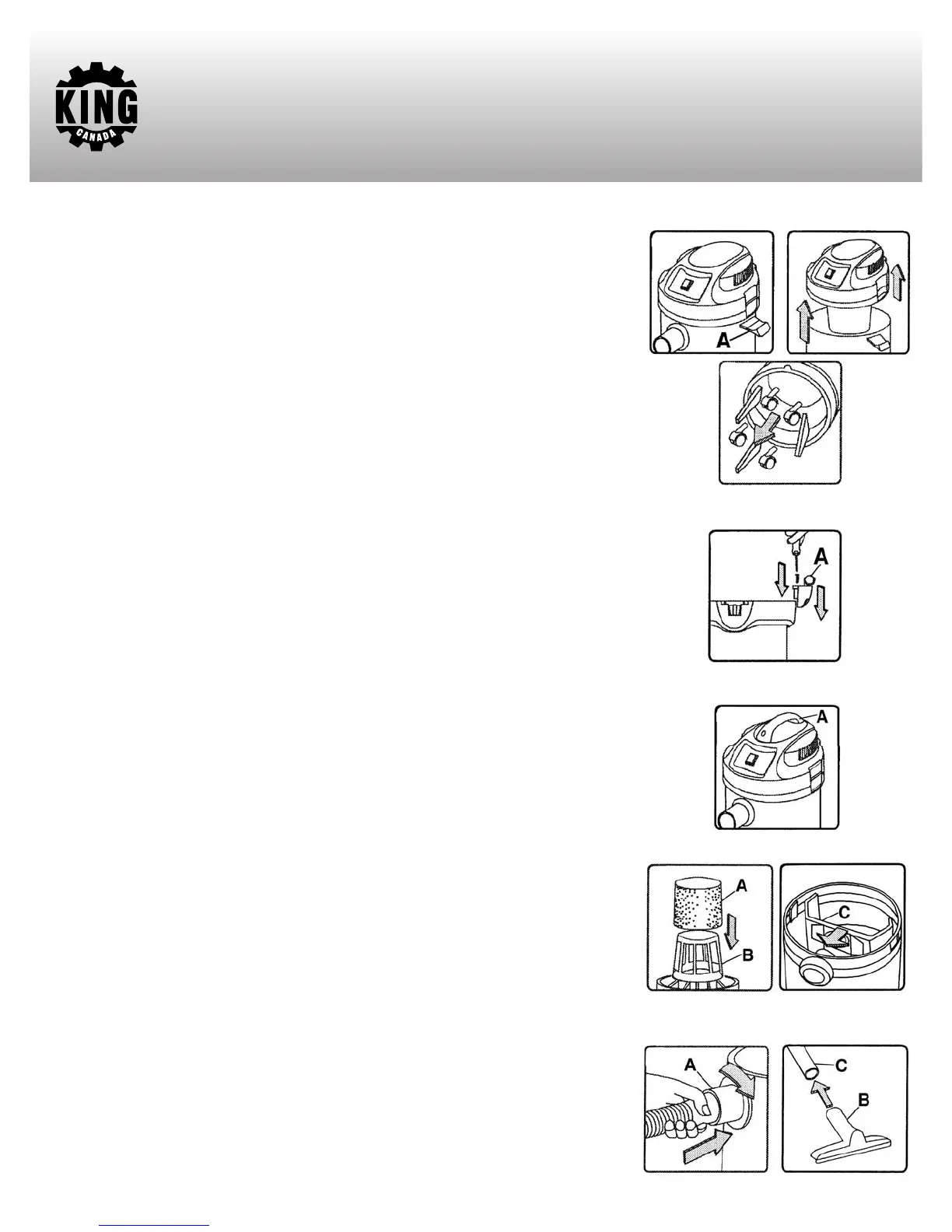 KING
CANADA

A

A

A

A
B
C

A
C
B