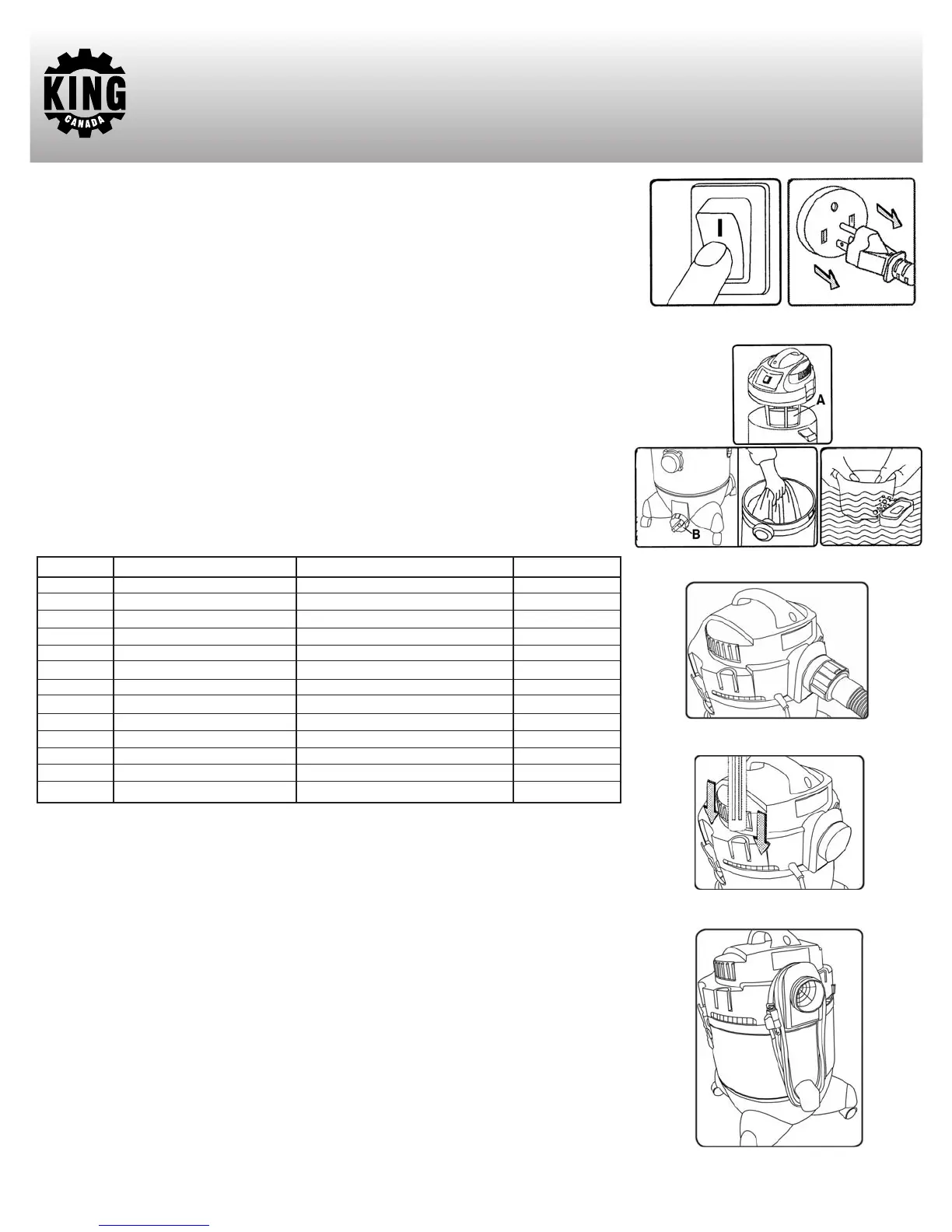 KING
CANADA

I

A

B