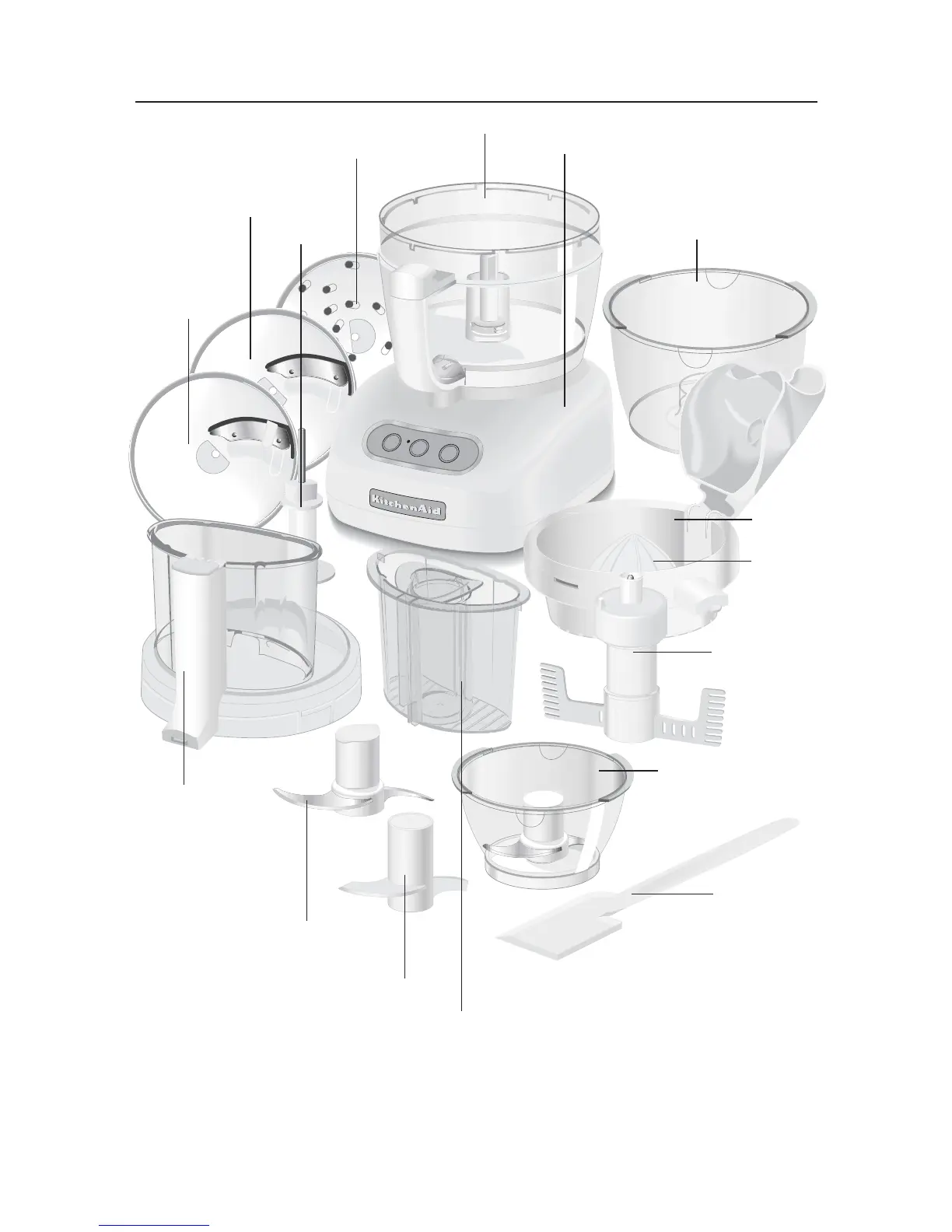 KitchenAid