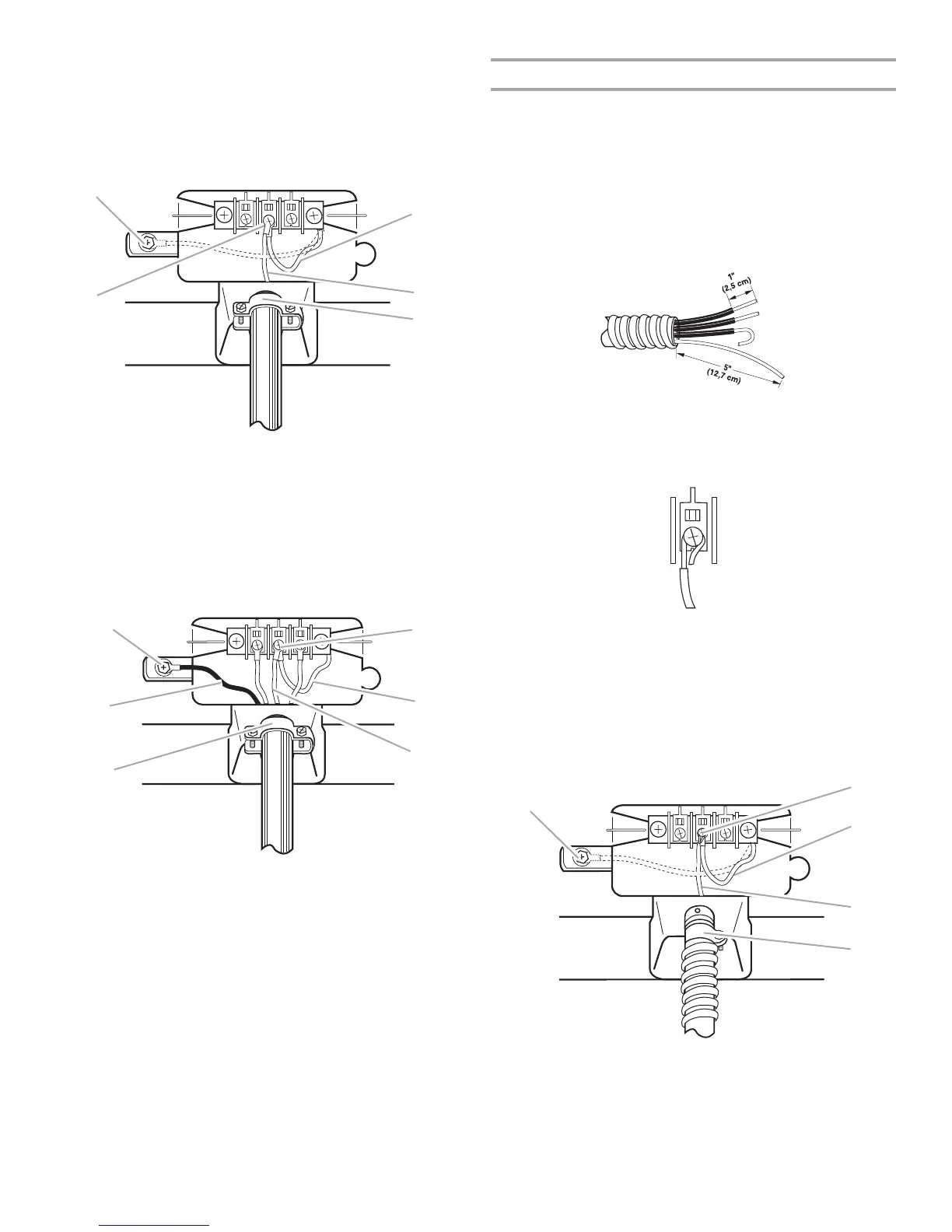 1"
(2,5 cm)

5"
(12,7 cm)