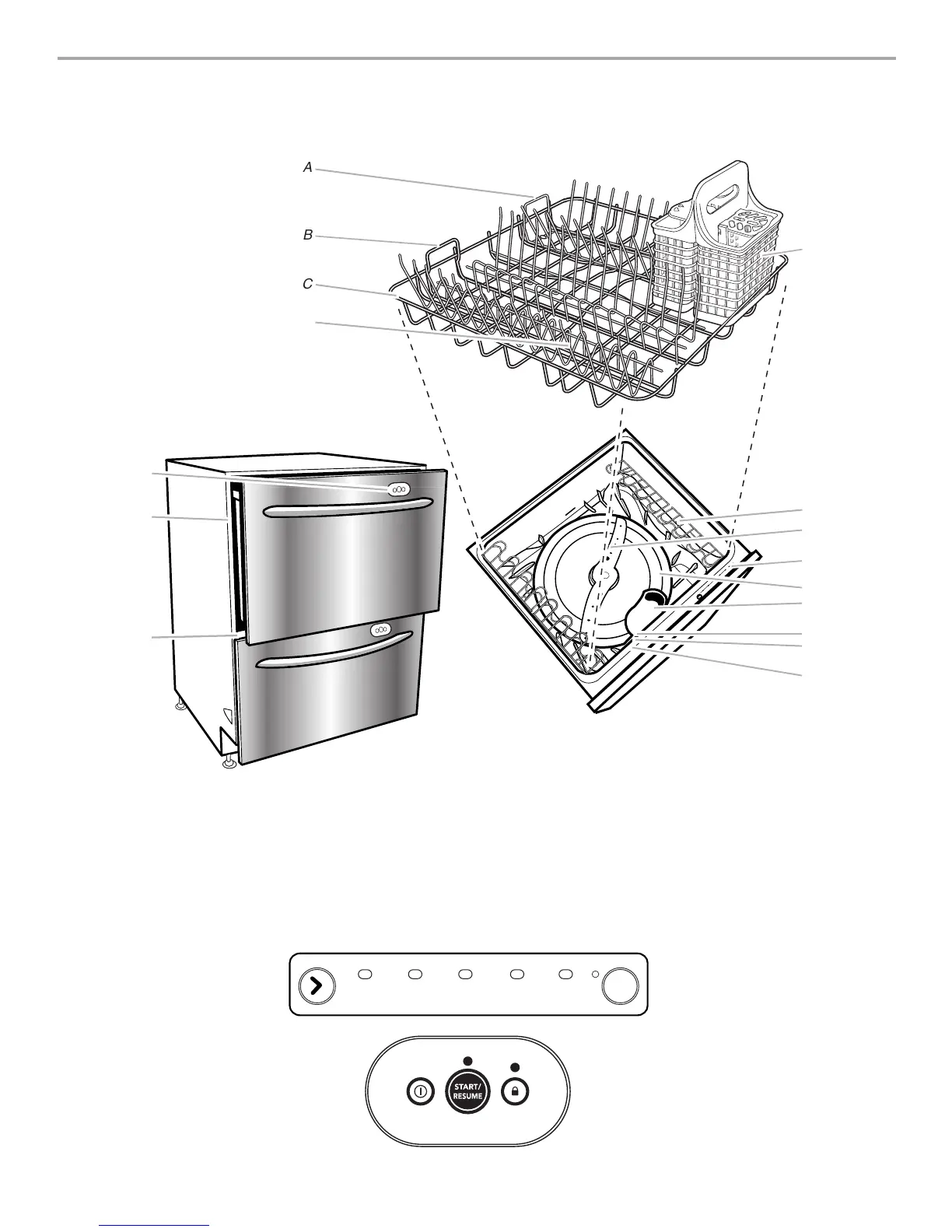 A
B
C

START/ RESUME