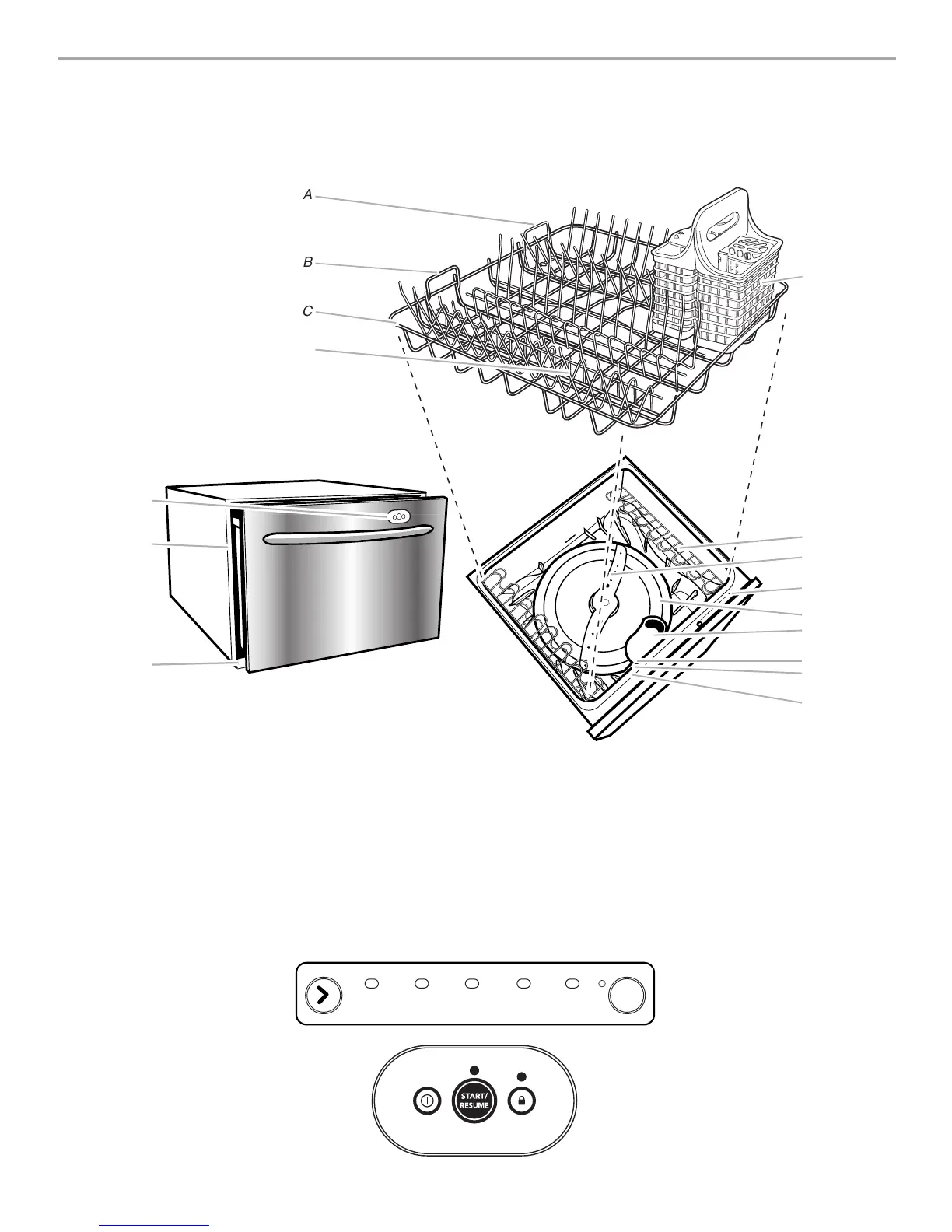 A

B

C

START/
RESUME