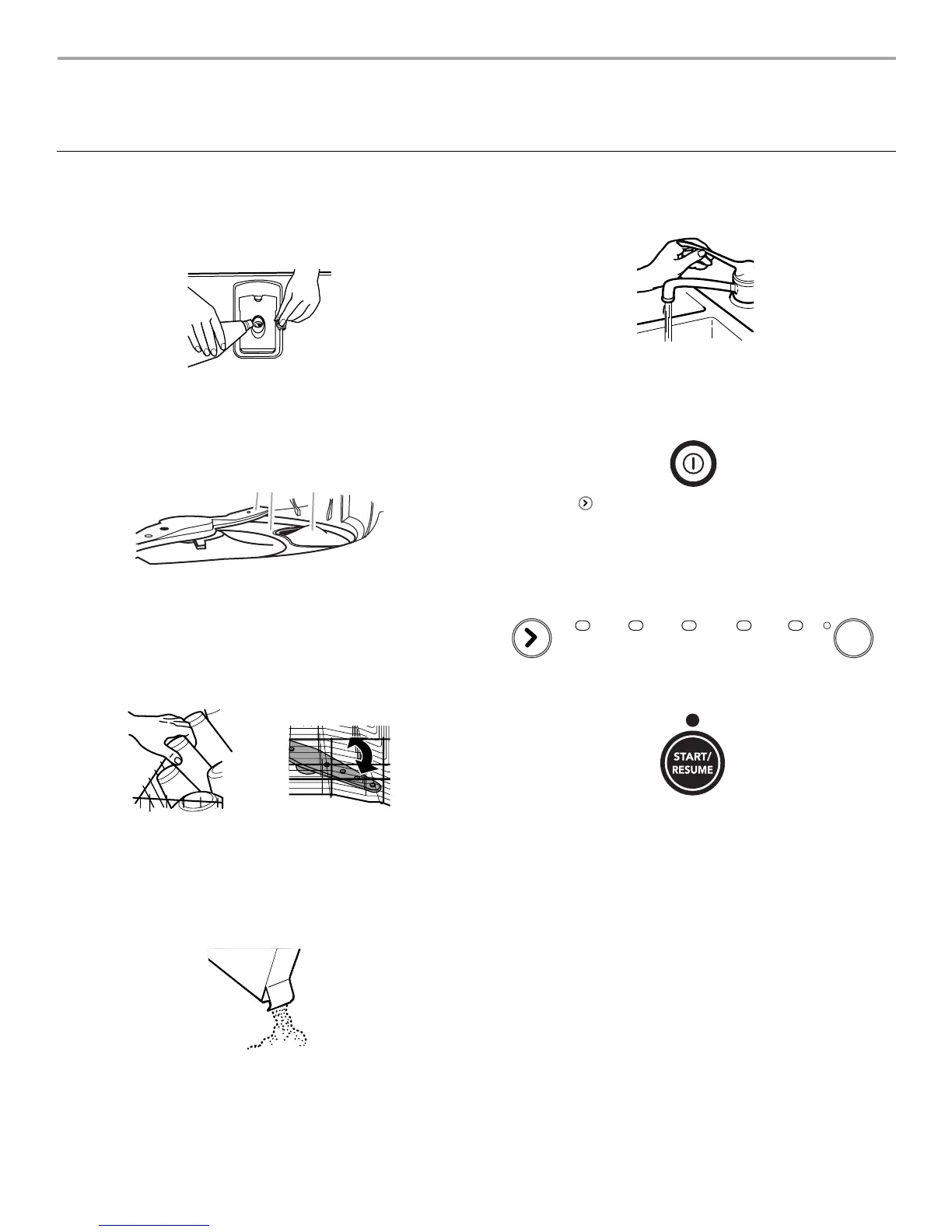 START/
RESUME