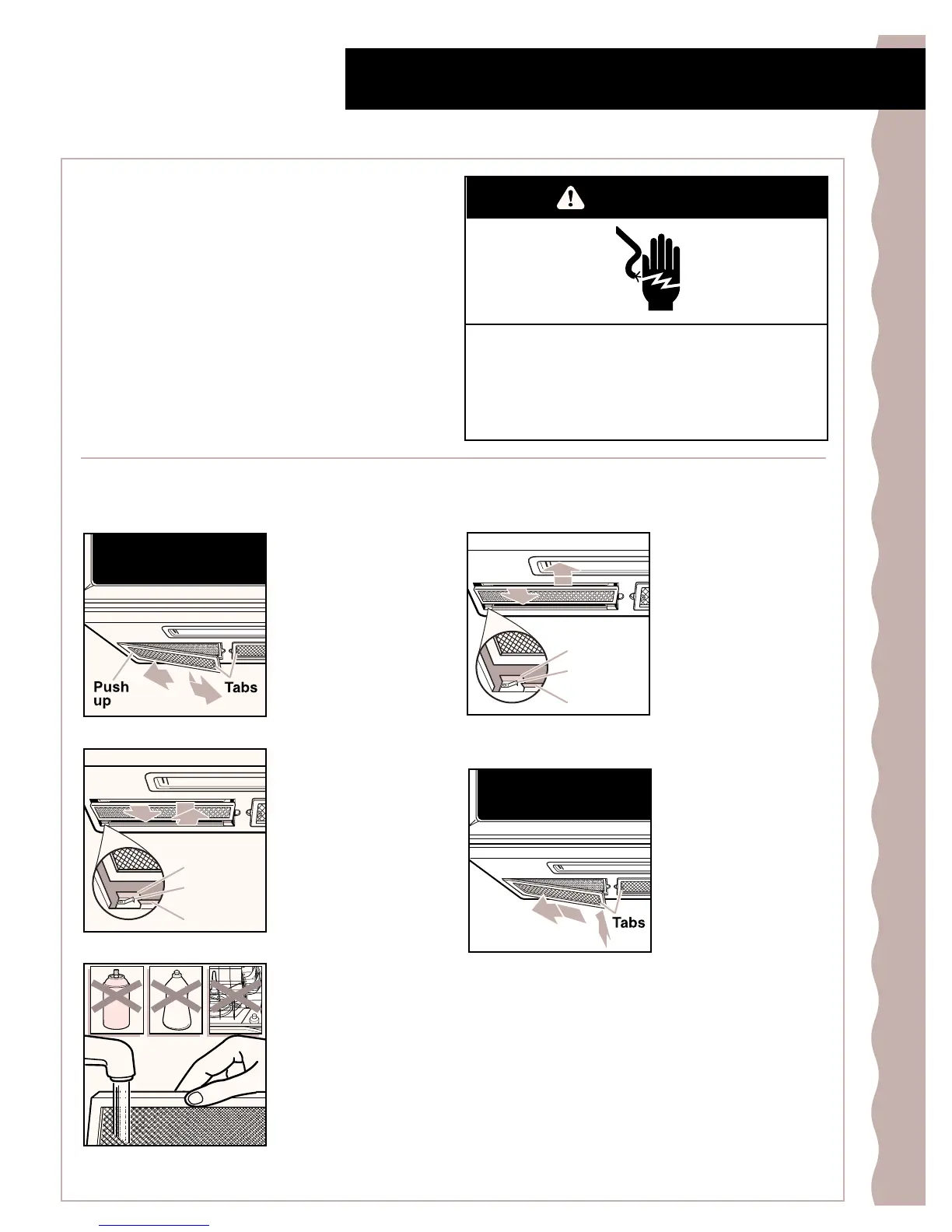 Push up

Tabs

Tabs