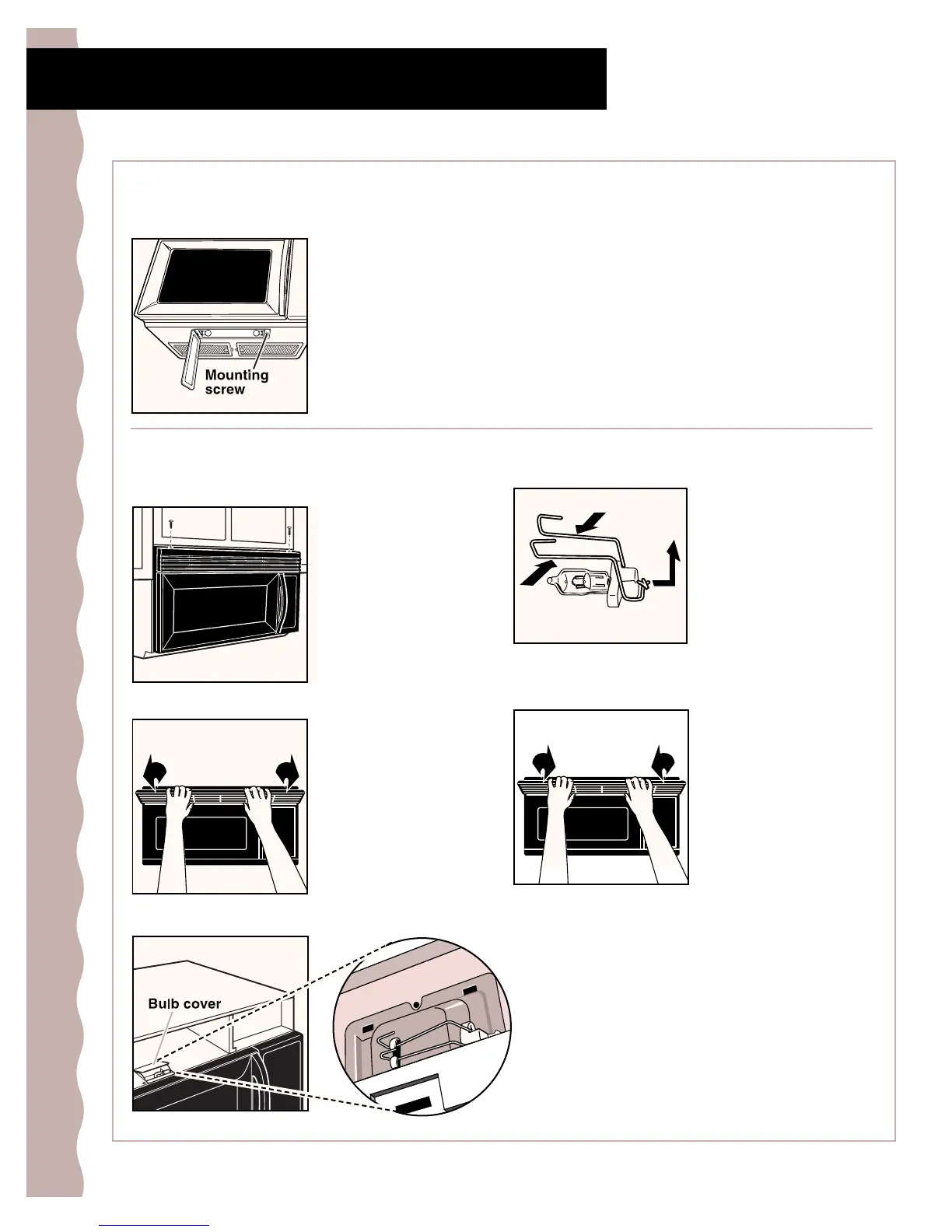 Mounting screw

Bulb cover