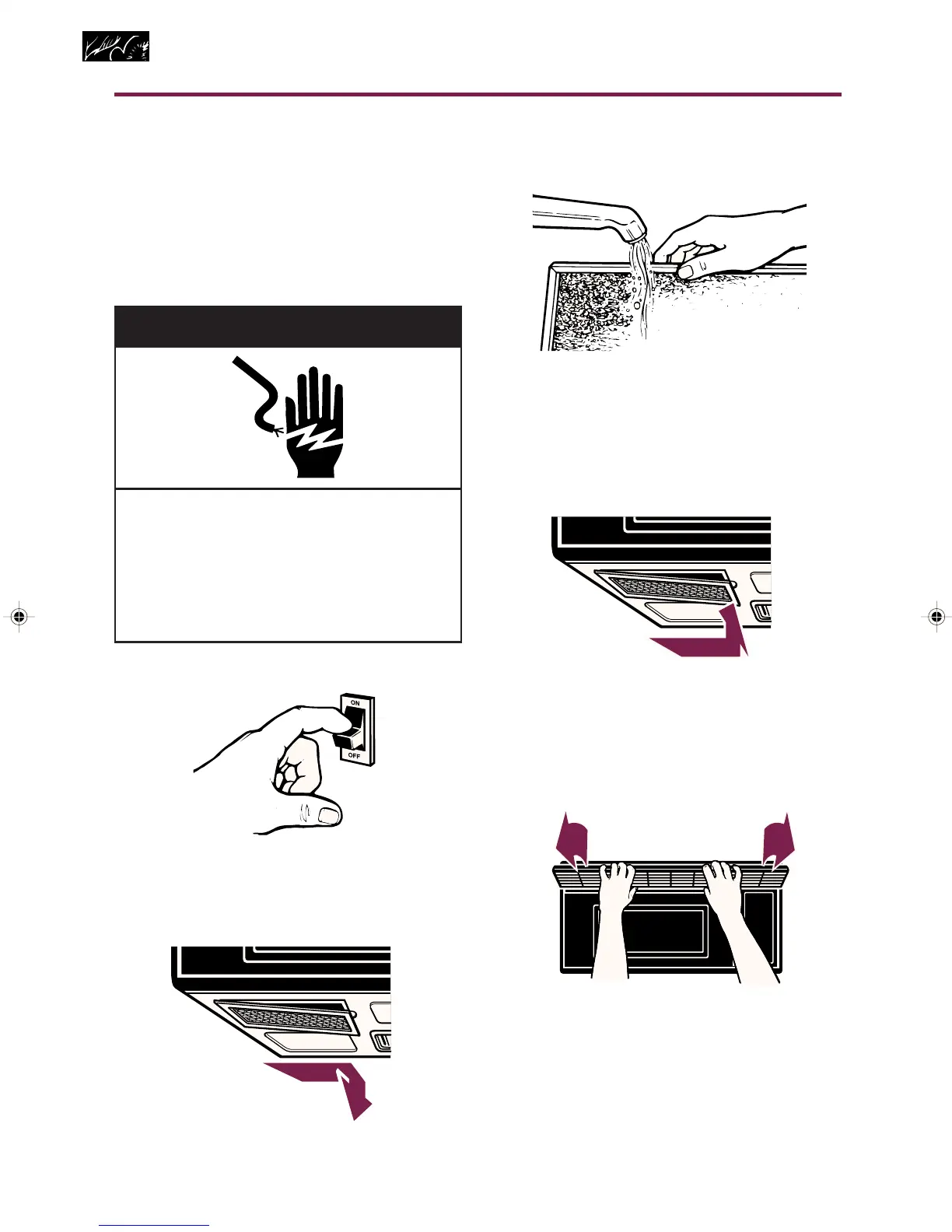 ON

OFF