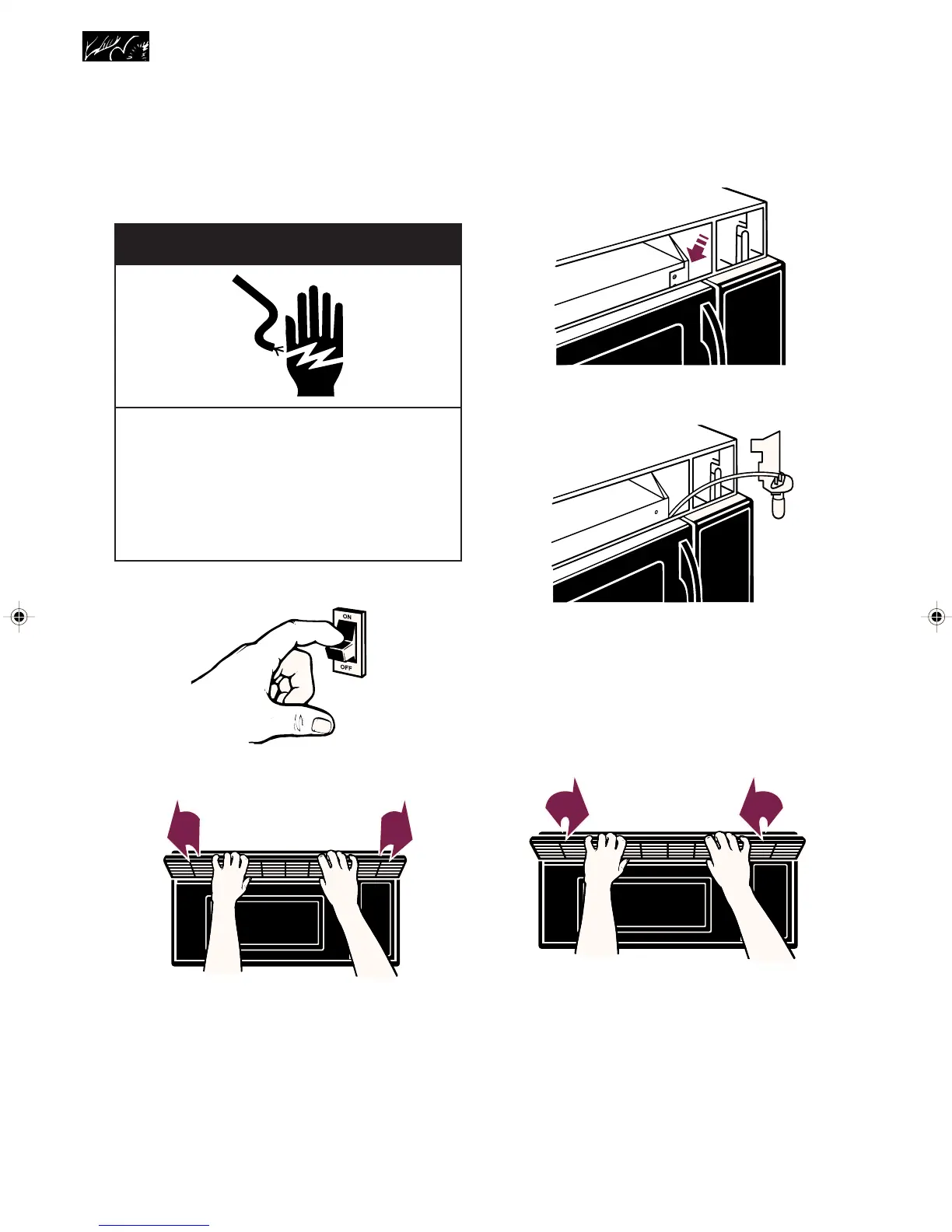 ON

OFF