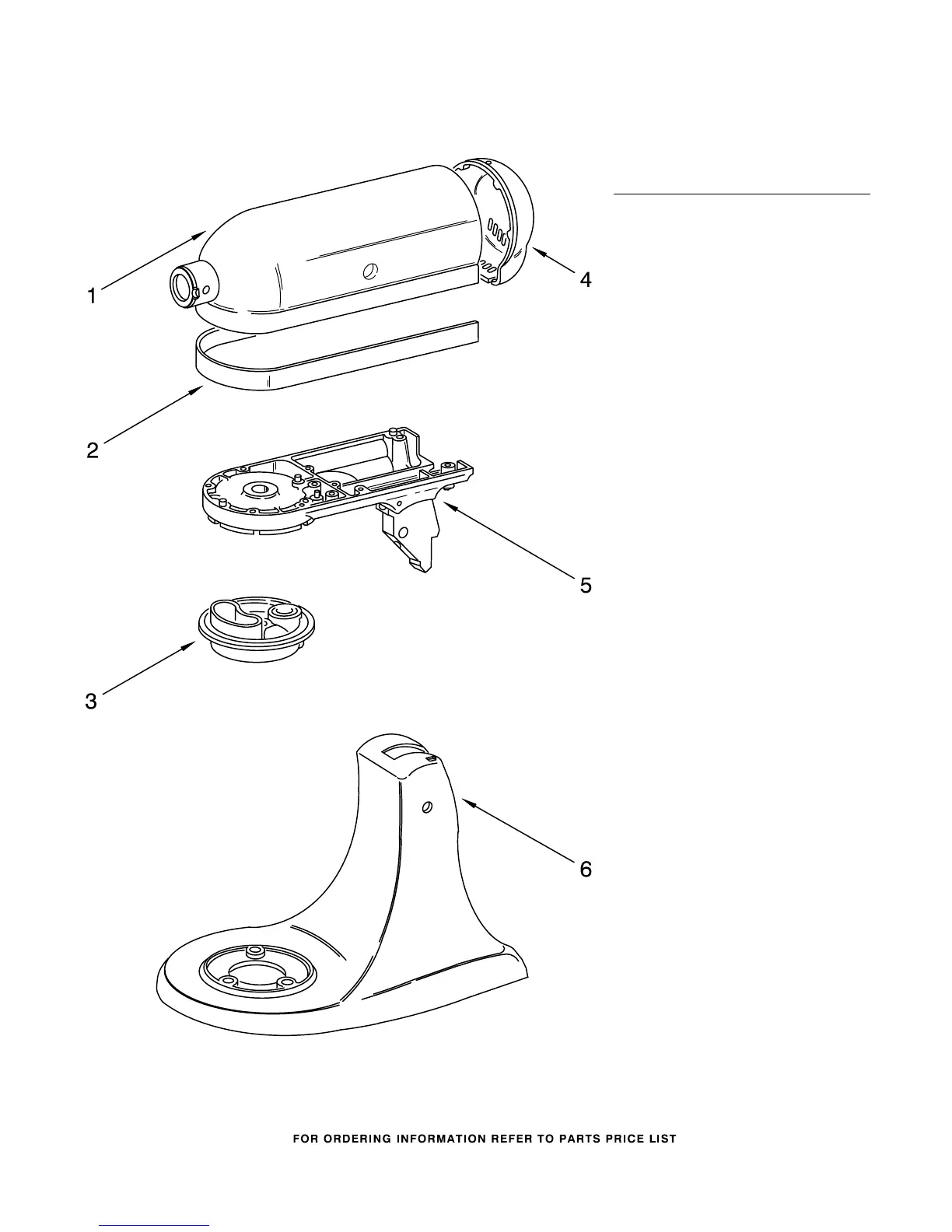 1

4

2

5

3

6

FOR ORDERING INFORMATION REFER TO PARTS PRICE LIST