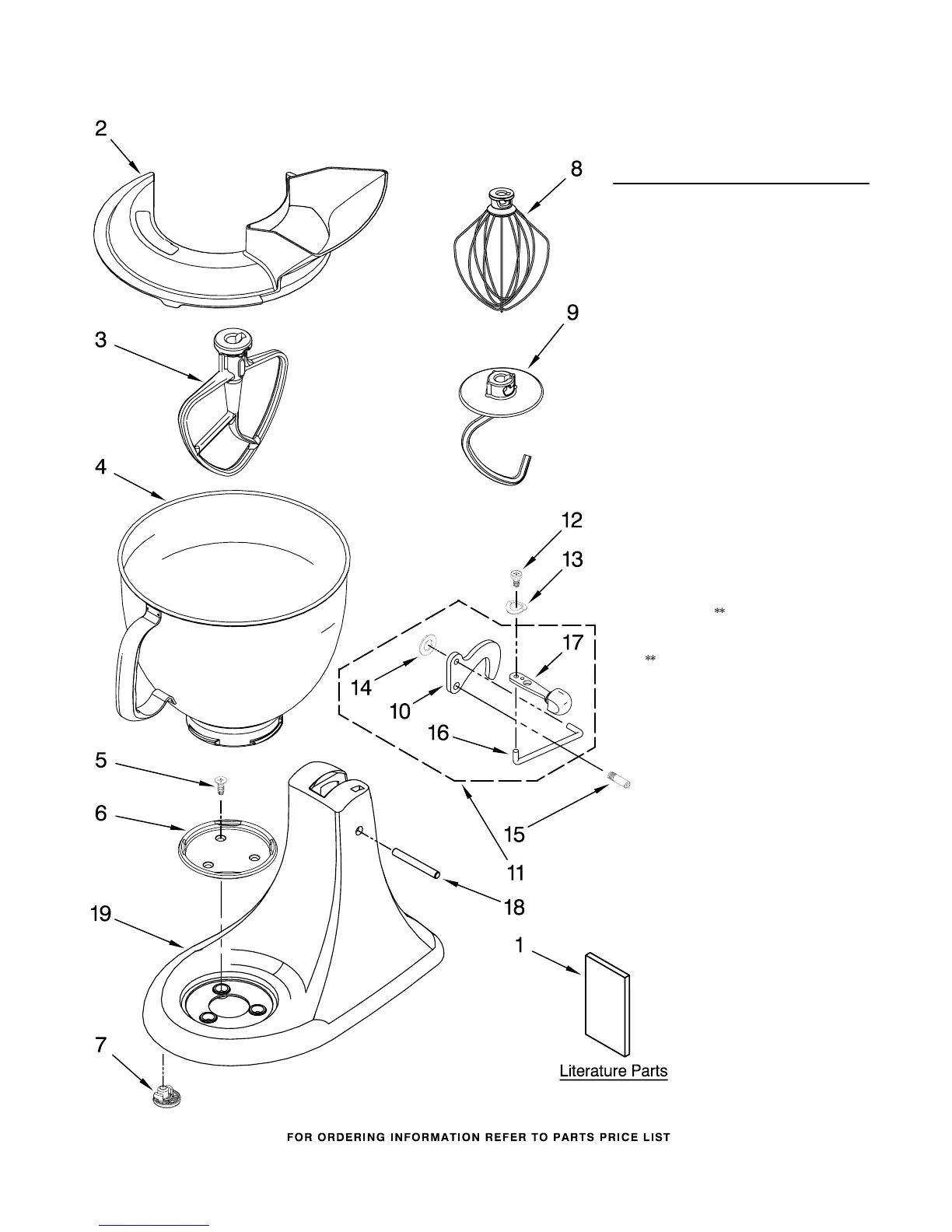 2

8

3

9

4

12

13

**

17

**

14

10

16

5

6

15

11

18

19

1

7

Literature Parts

FOR ORDERING INFORMATION REFER TO PARTS PRICE LIST