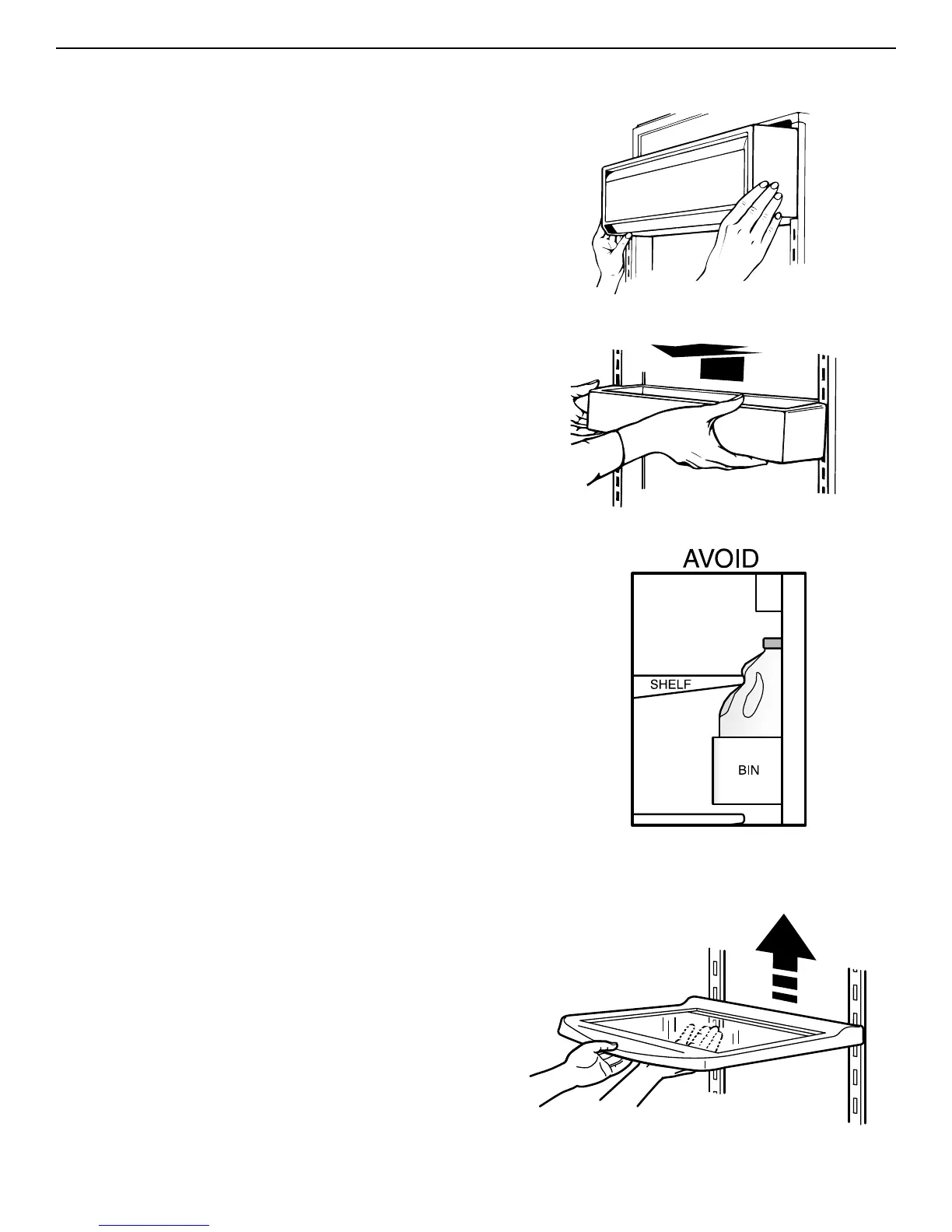 AVOID

SHELF

BIN