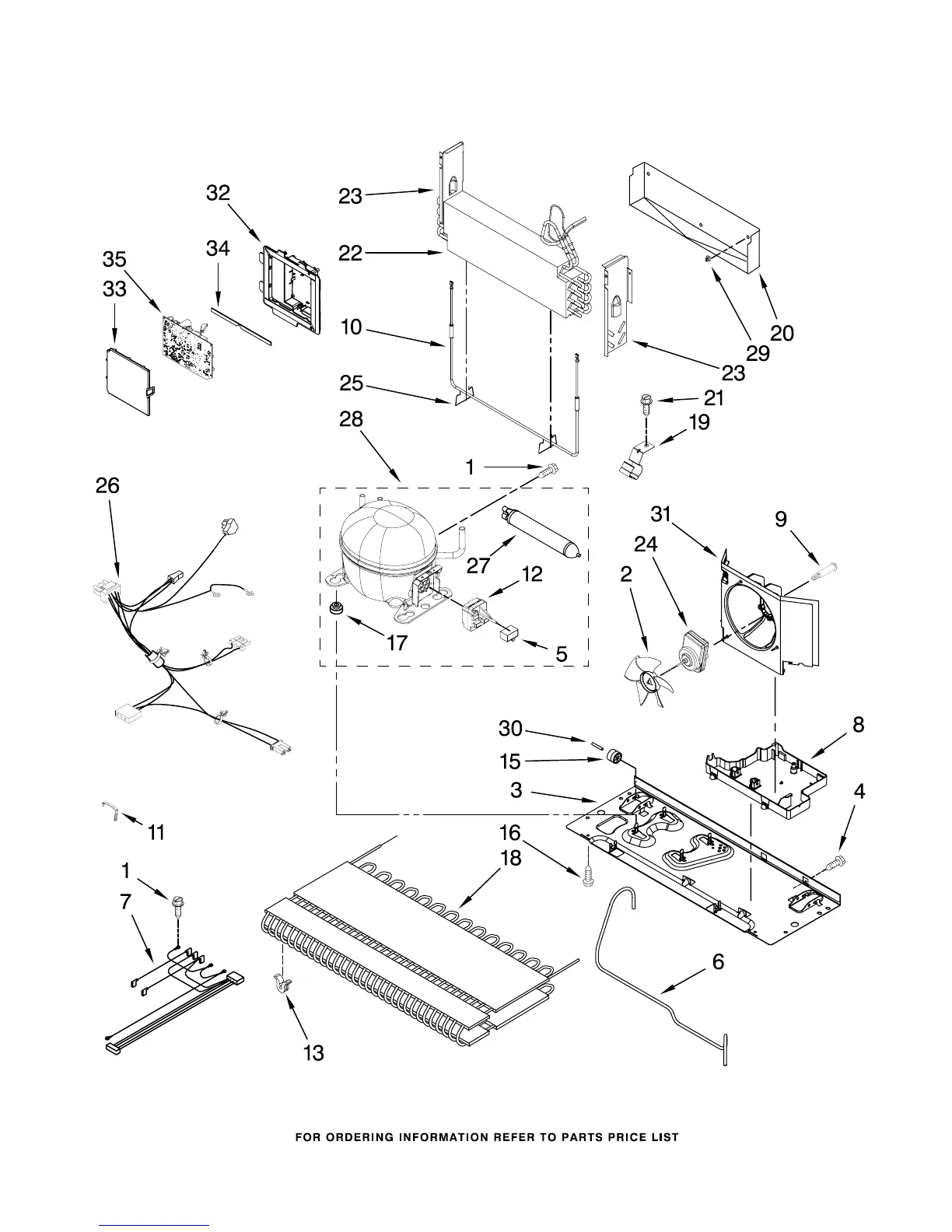 32
23
35
34
22
33
10
20
29
23
25
21
28
19
1
26
31
9
24
27
12
2
17
5
30
8
15
3
4
11
16
18
1
7
6
13

FOR ORDERING INFORMATION REFER TO PARTS PRICE LIST