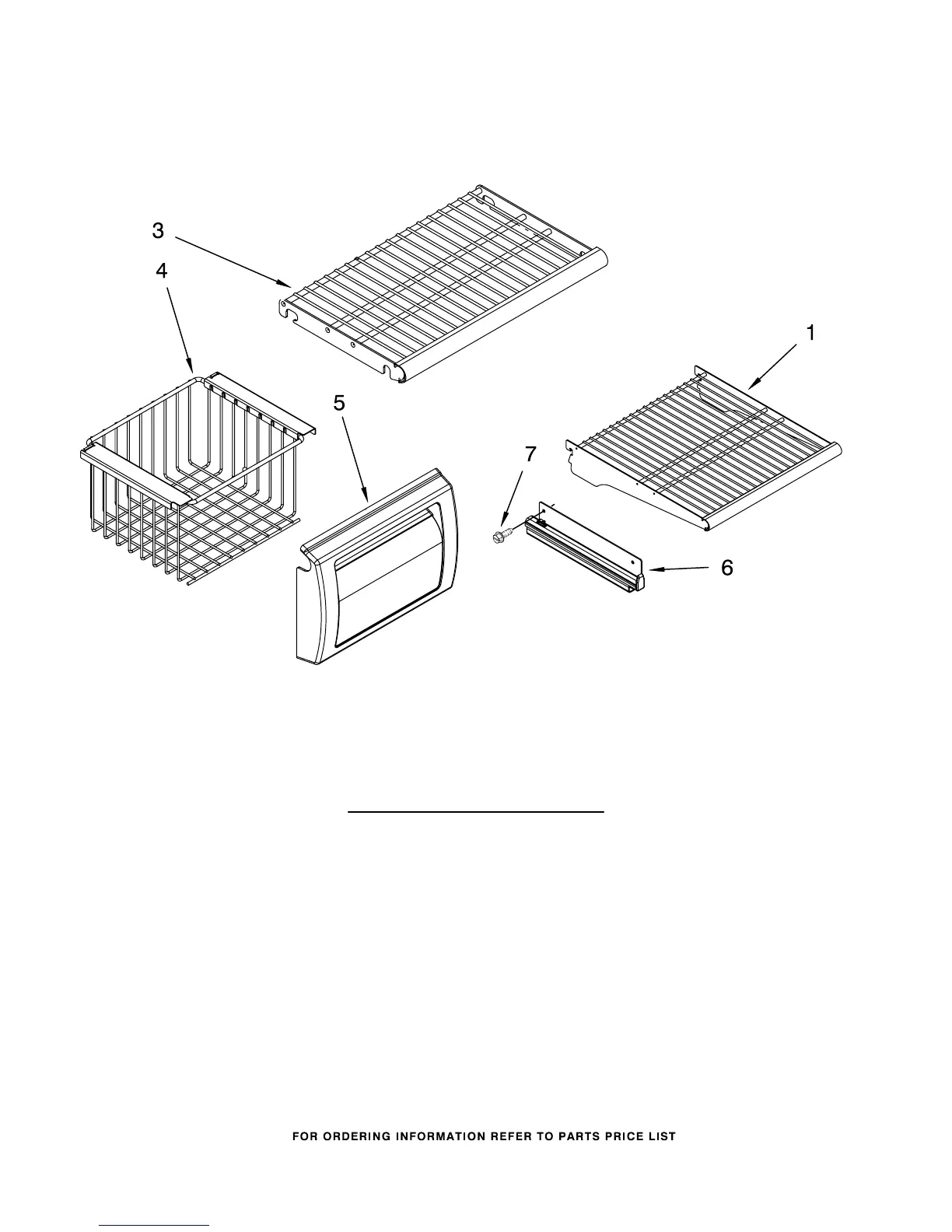 3

4

1

5

7

6

FOR ORDERING INFORMATION REFER TO PARTS PRICE LIST