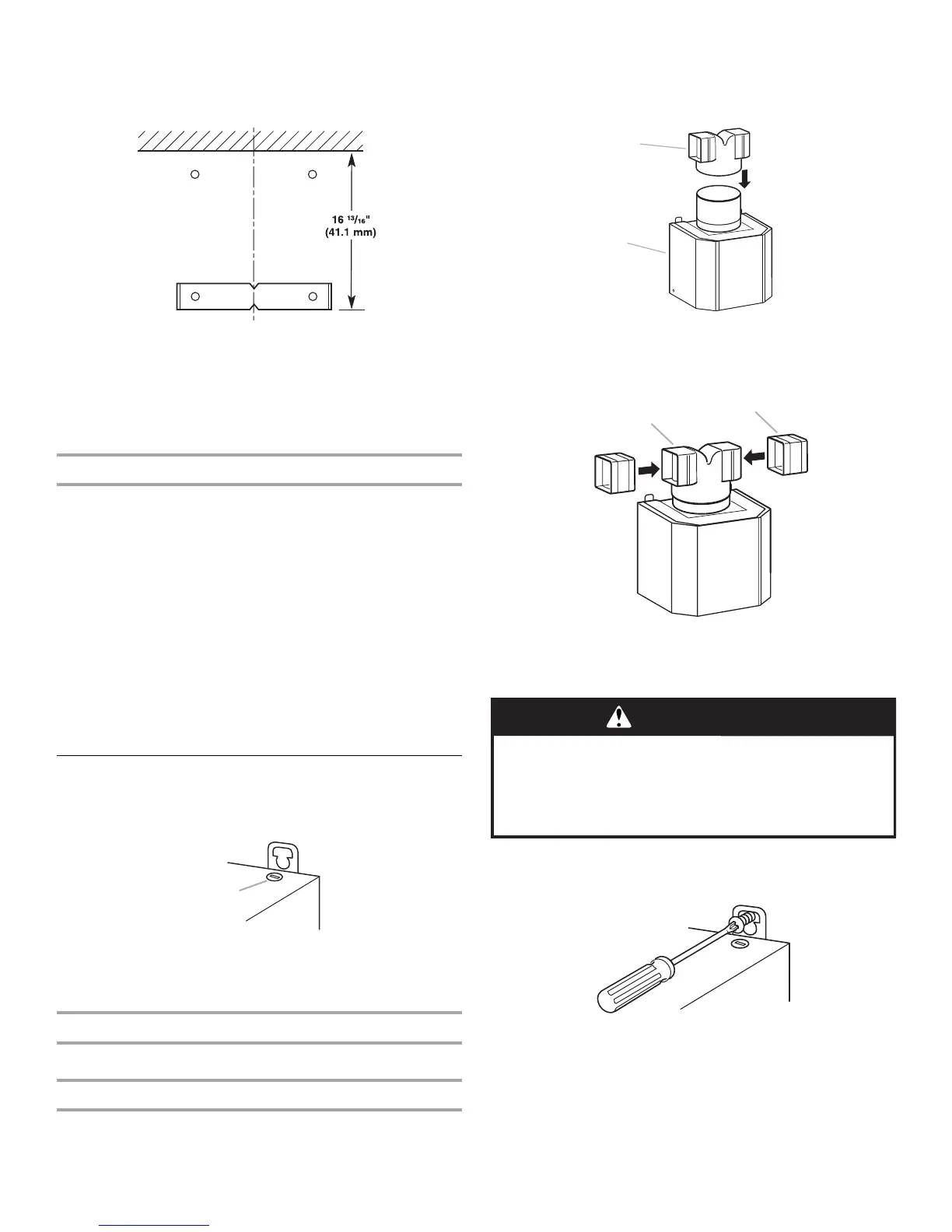 16 $^{13}/_{16}$"
(41.1 mm)