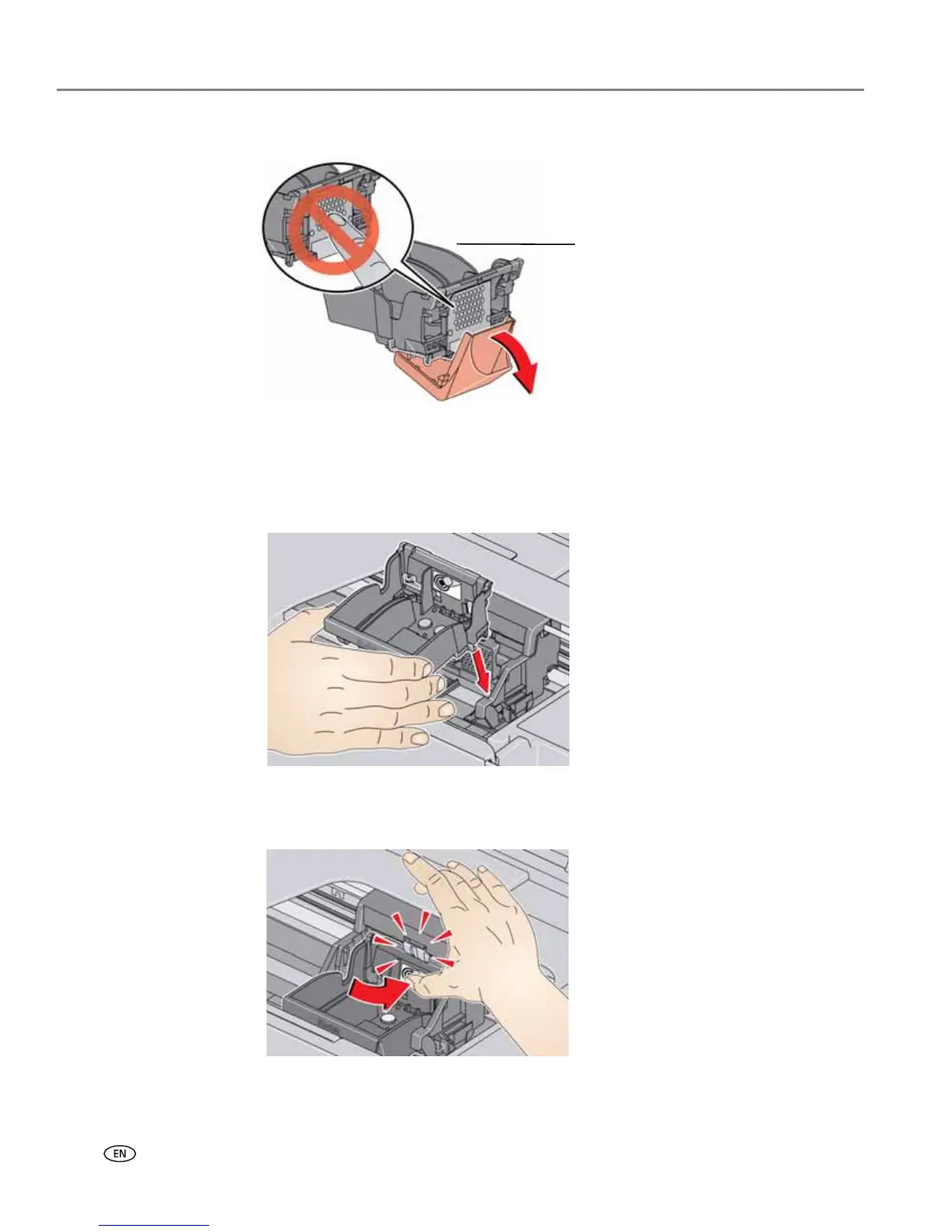 EN