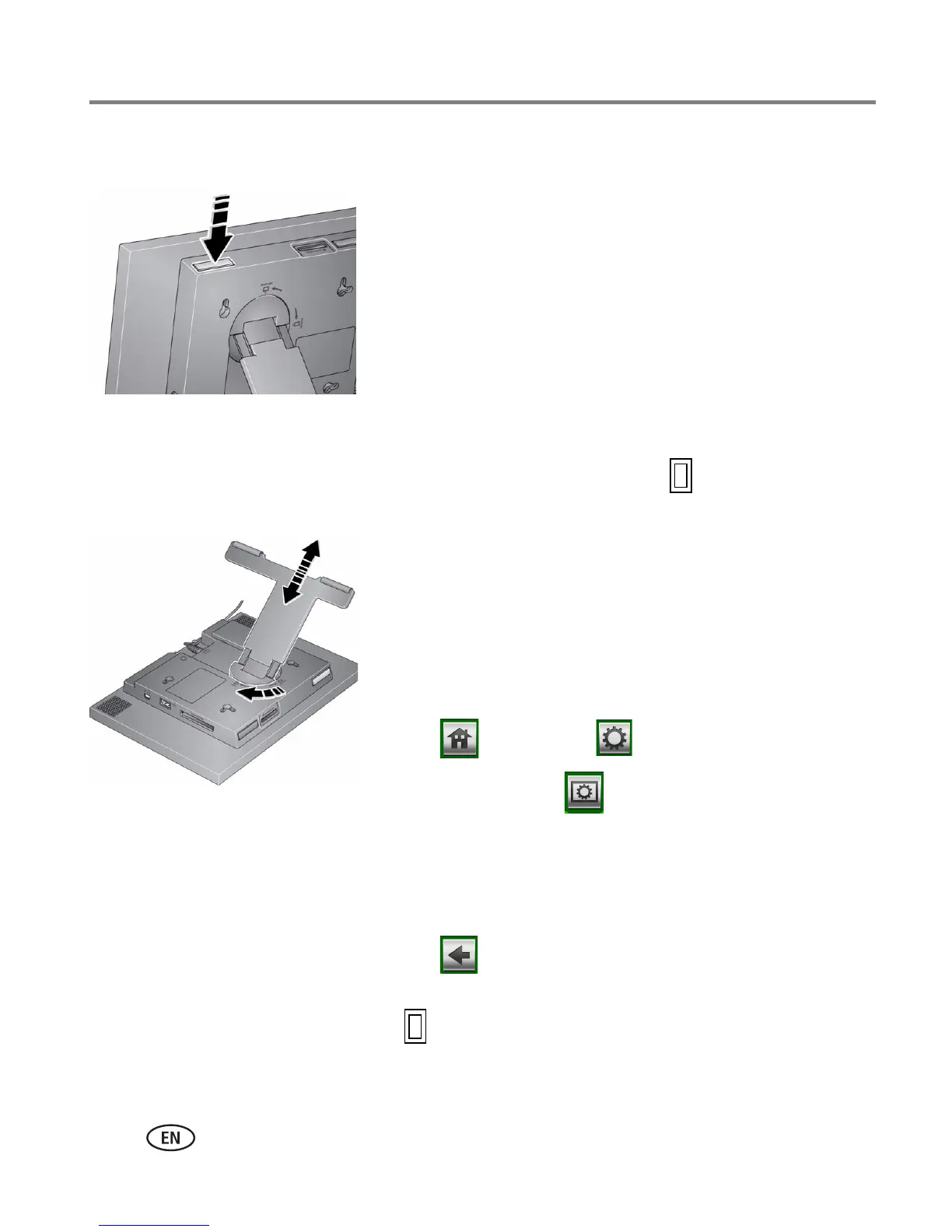 EN