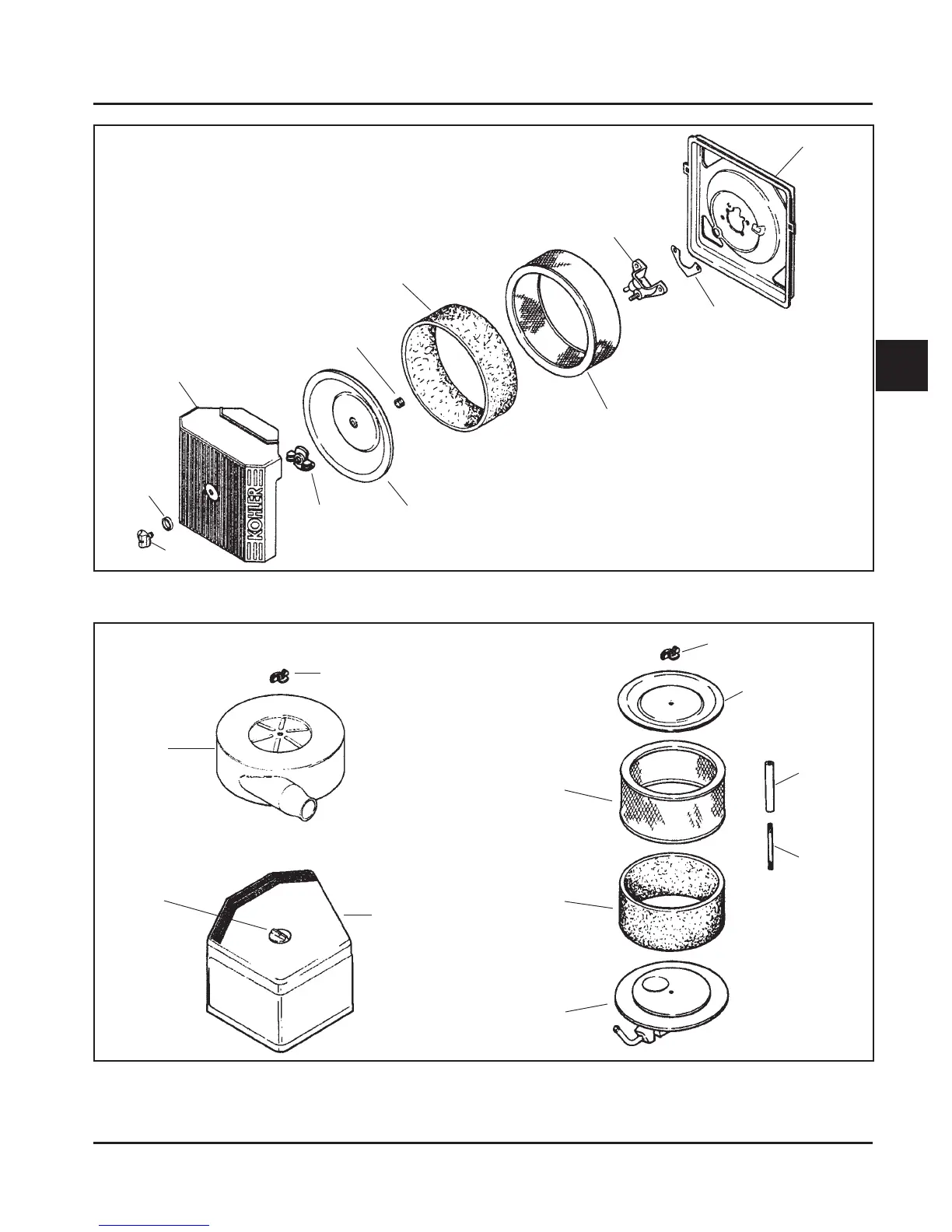 KOHLER