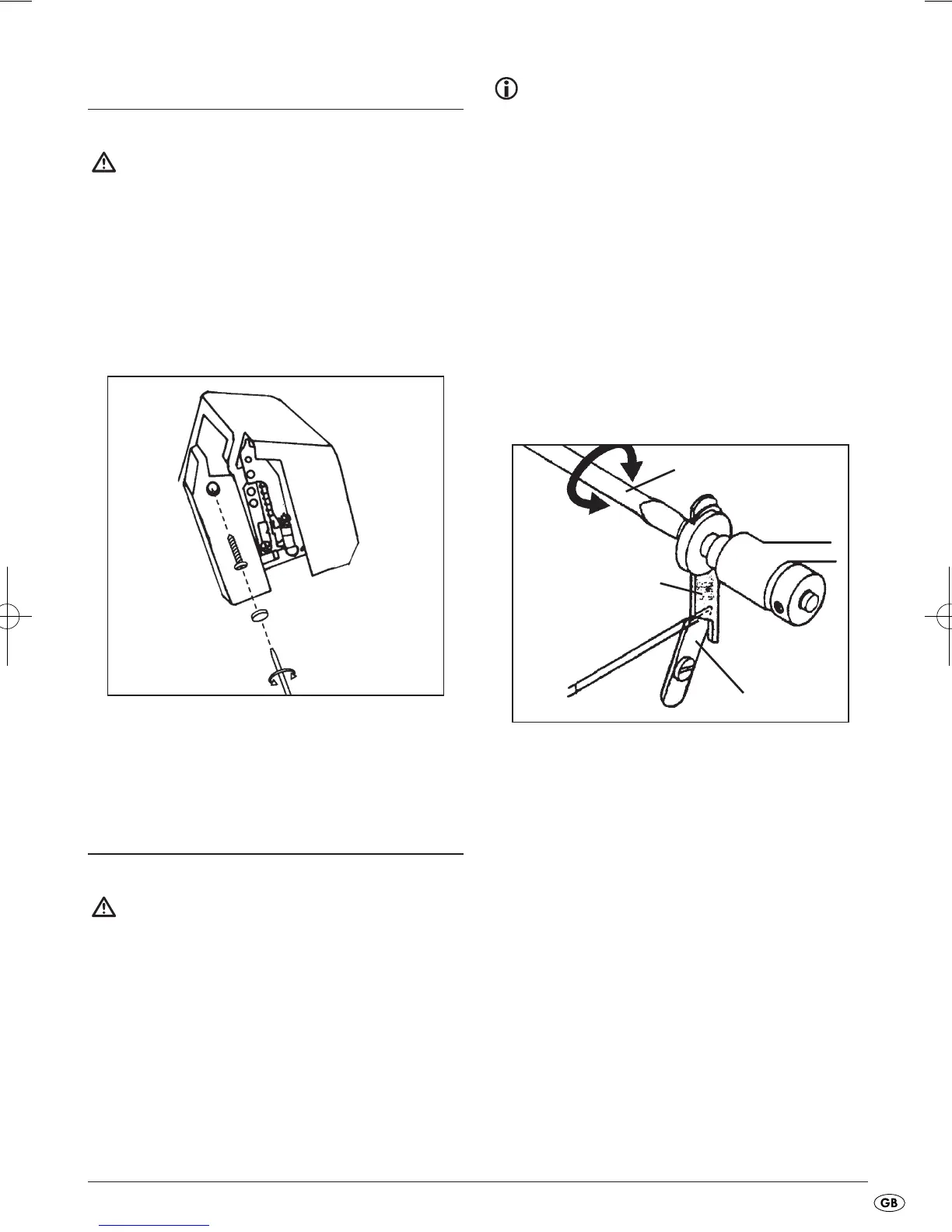 GB