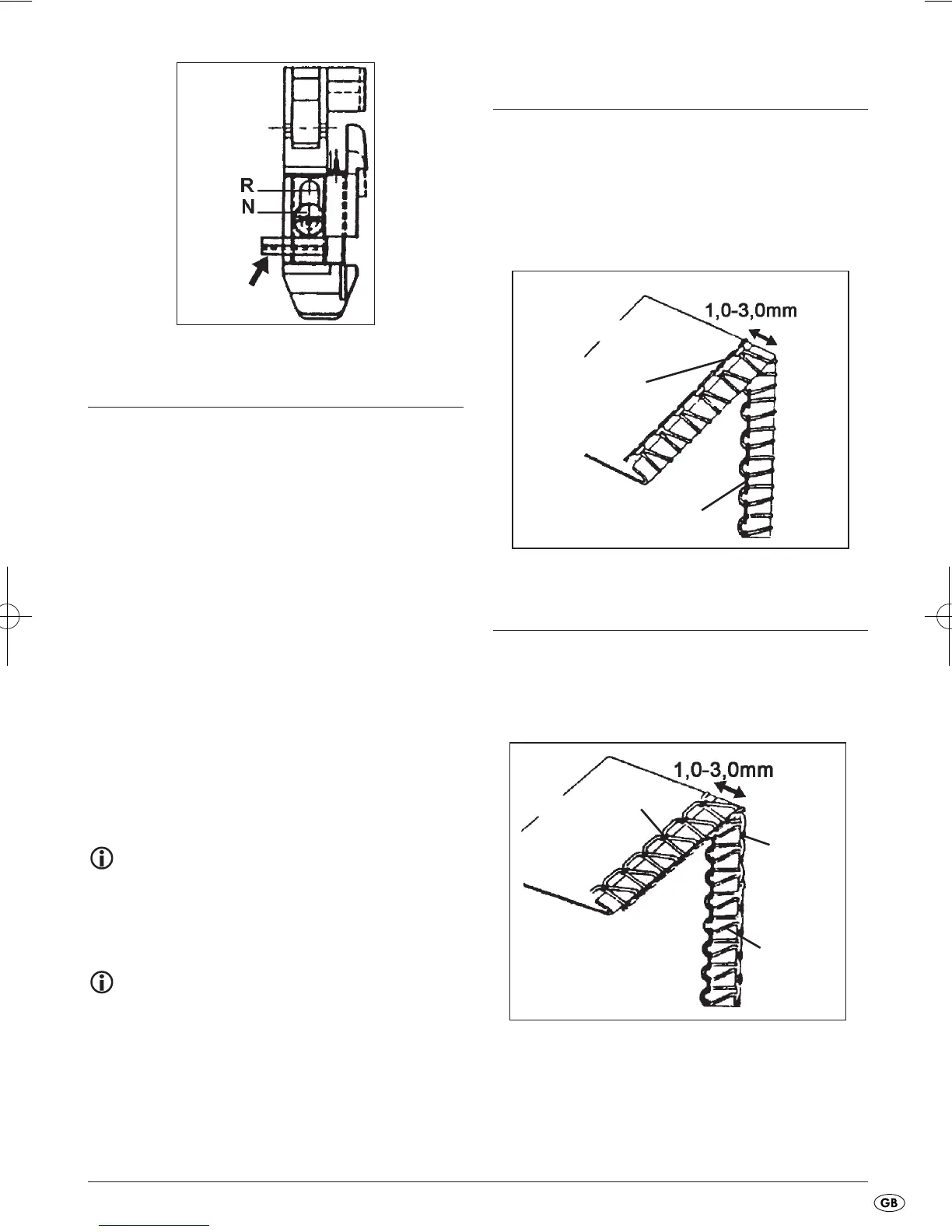 R
N

1,0-3,0mm

1,0-3,0mm

GB