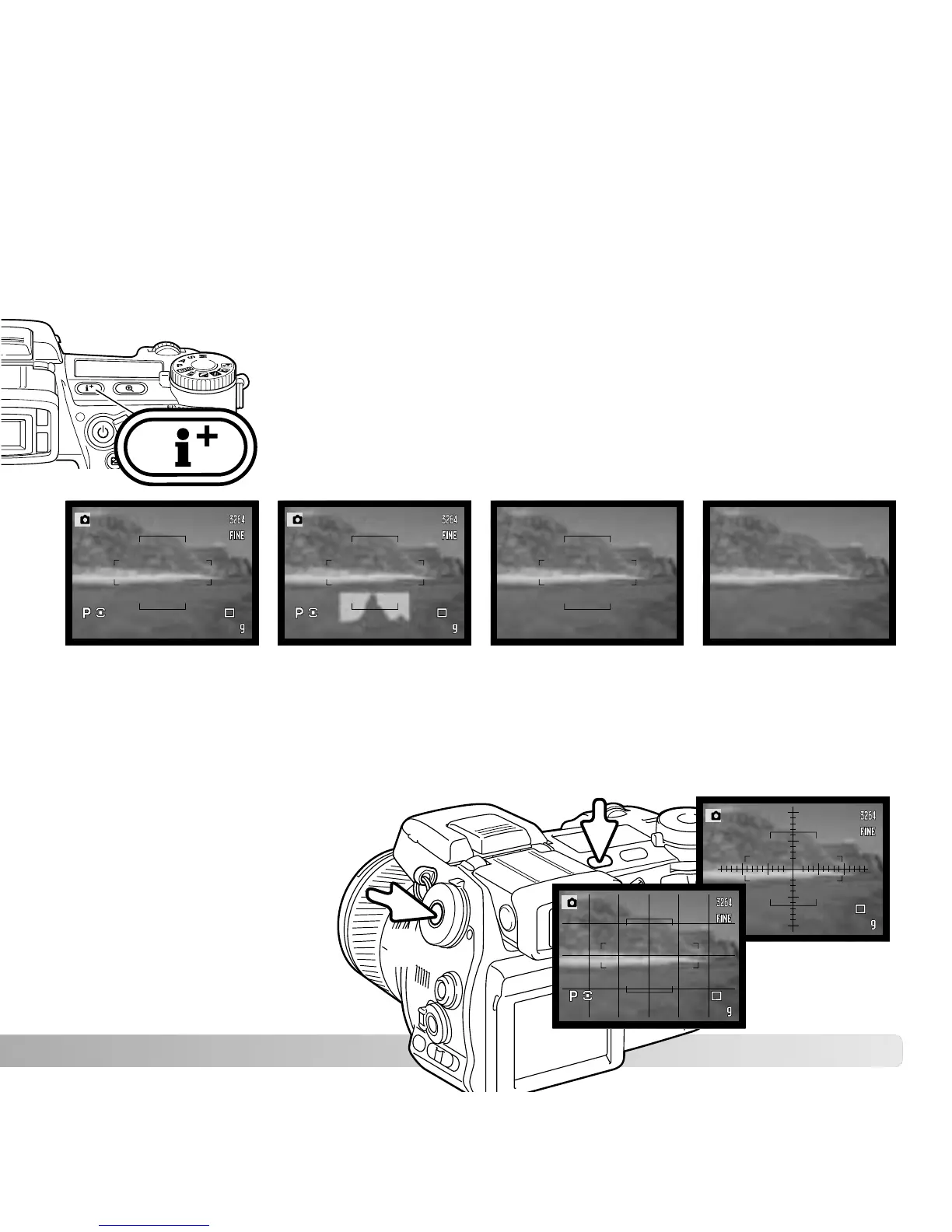 i+

3264
FINE
P
9

3264
FINE
P
9

3264
FINE
9

3264
FINE
P
9