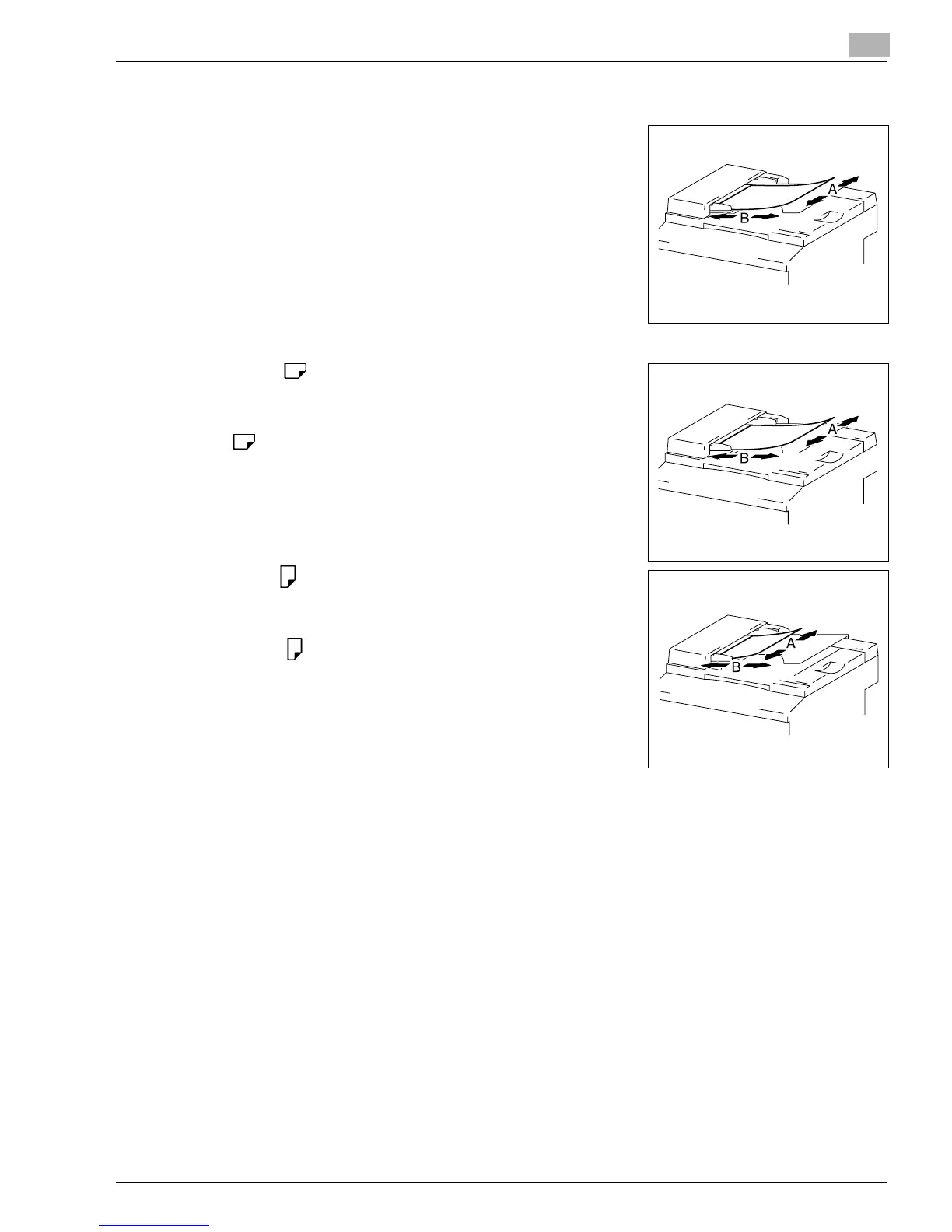 A
B

A
B

A
B