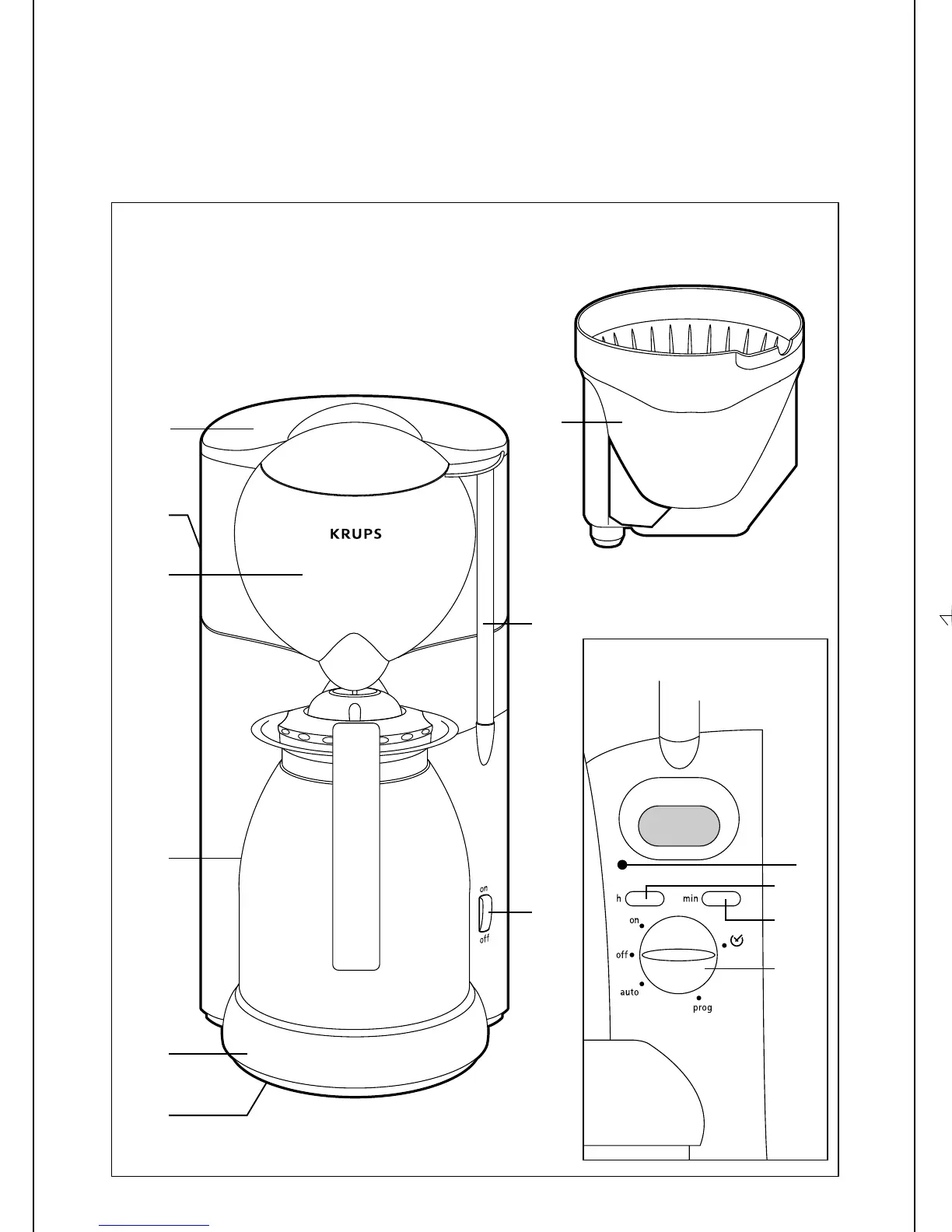 KRUPS

on
off

h
min
on
off
auto
prog