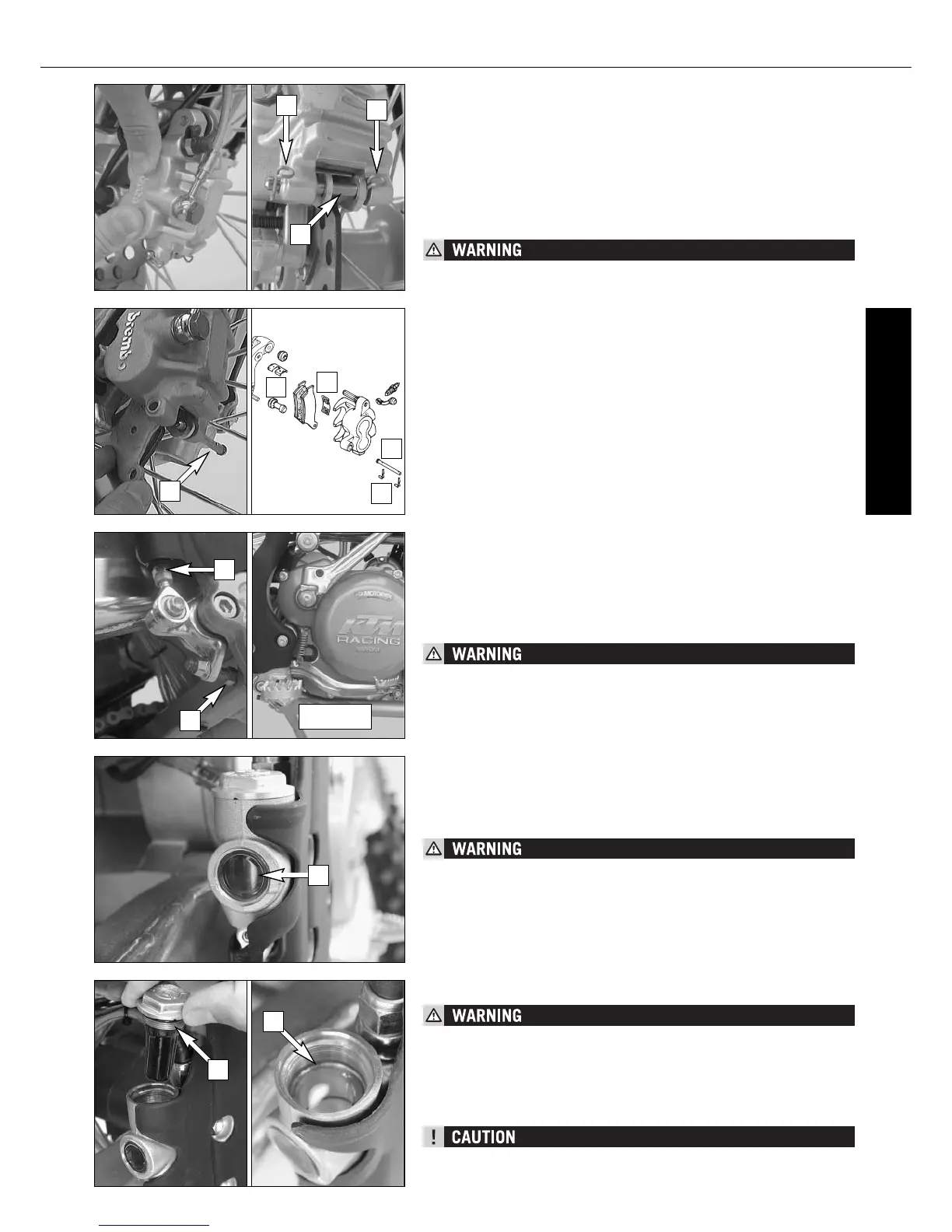 WARNING

brembo

WARNING

MOTOREX
KTM
RACING

WARNING

WARNING

CAUTION