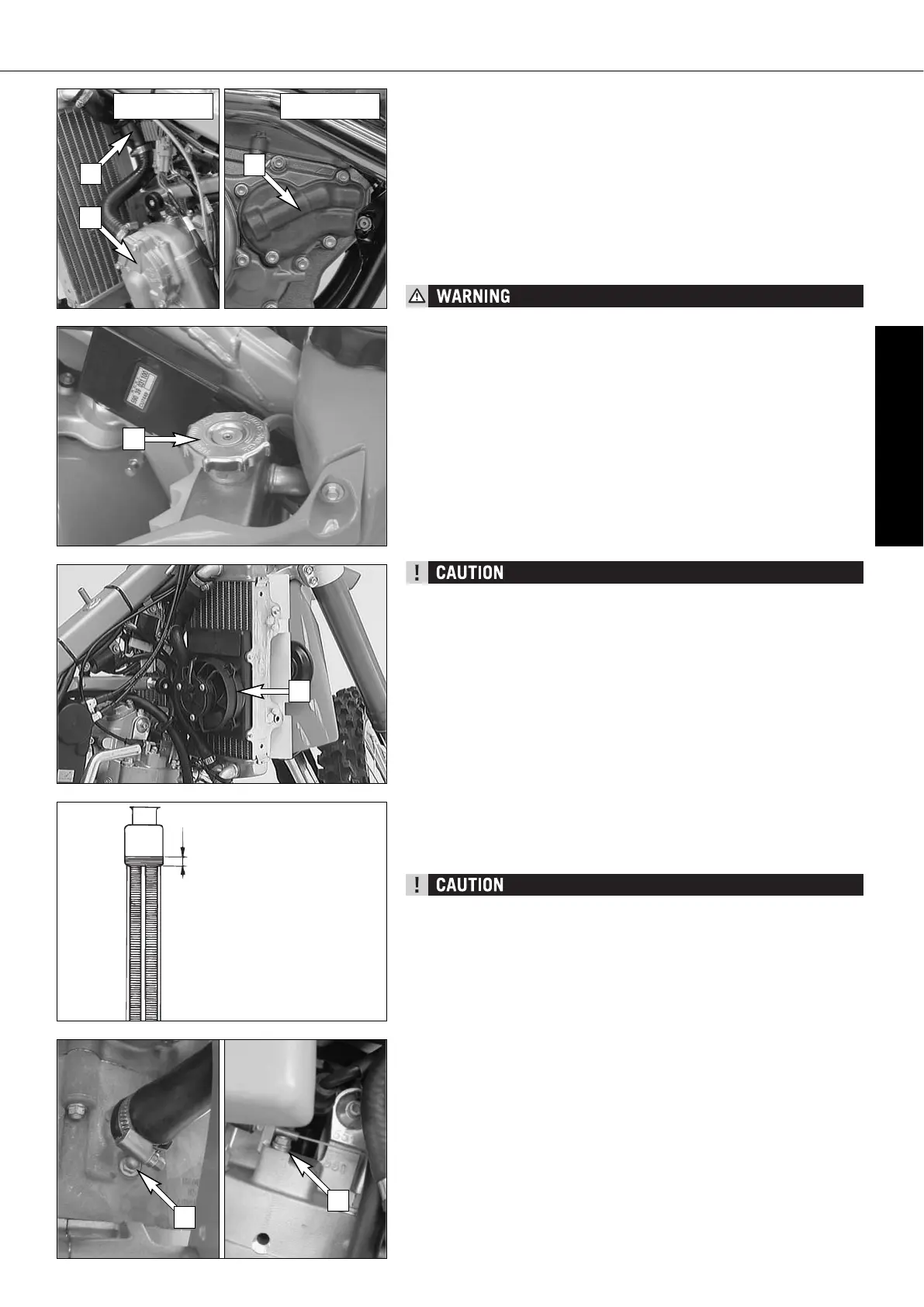 WARNING

CAUTION

CAUTION