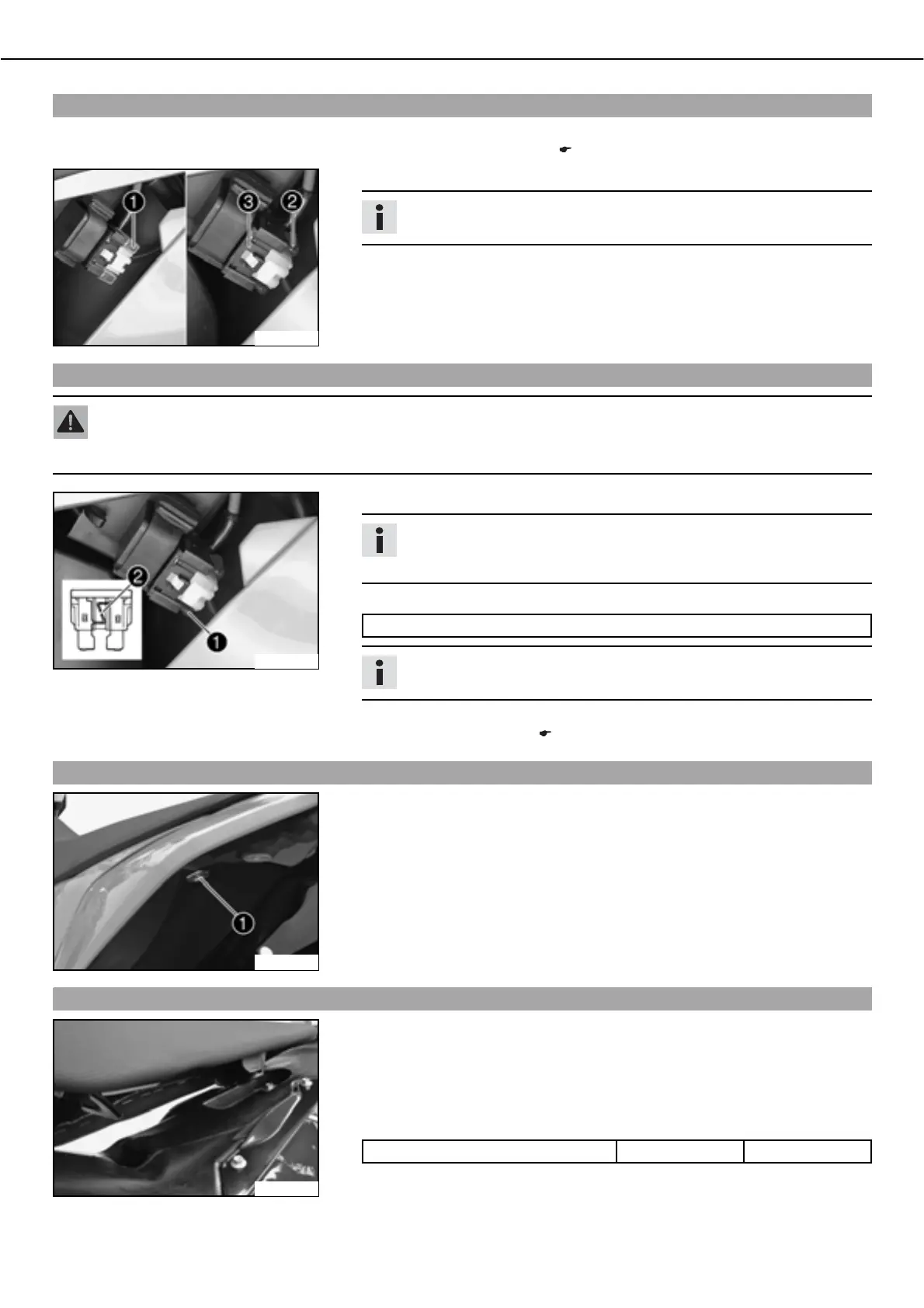 1

3 2

2

1

1