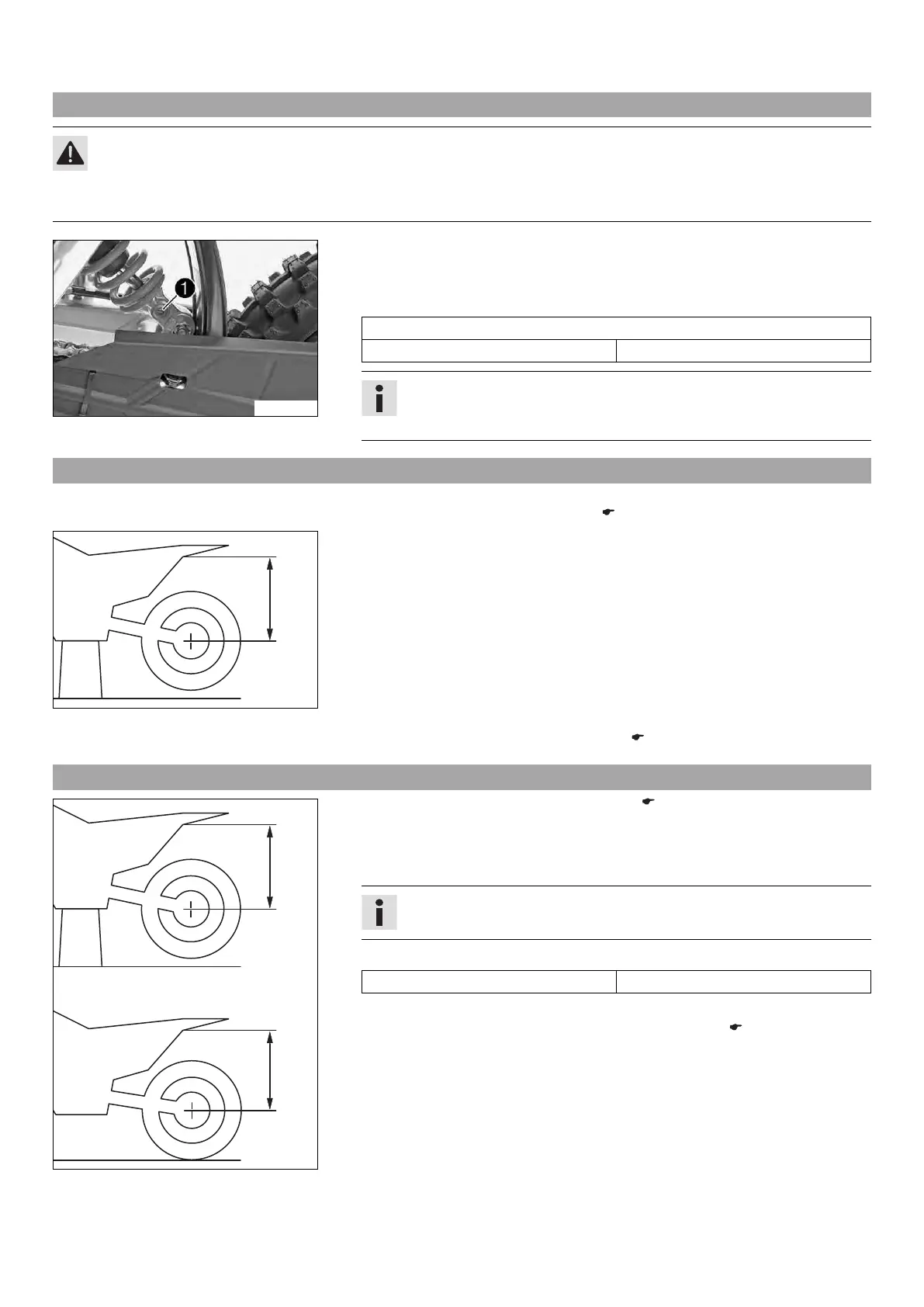 1