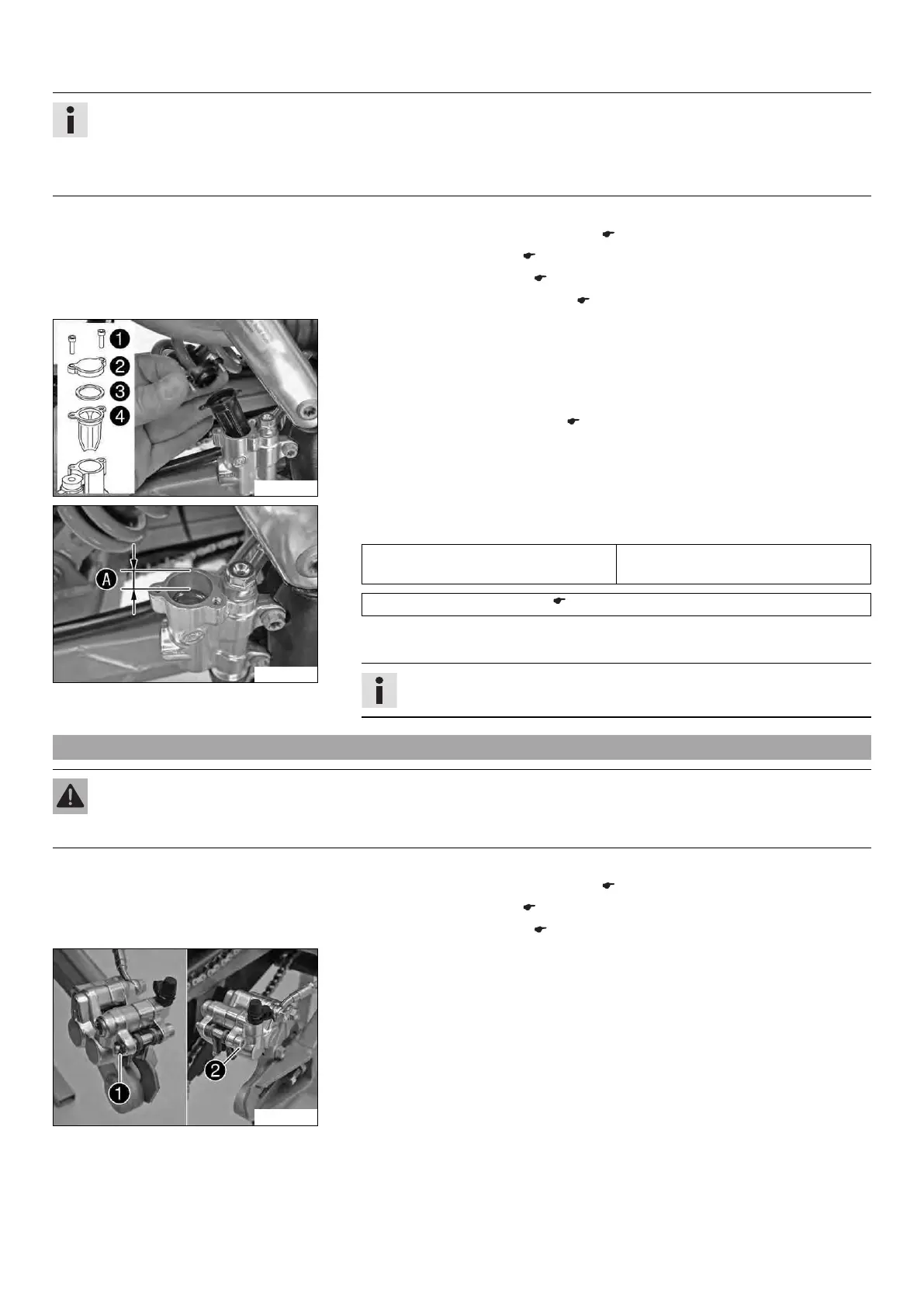 1

2

3

4

A

1

2