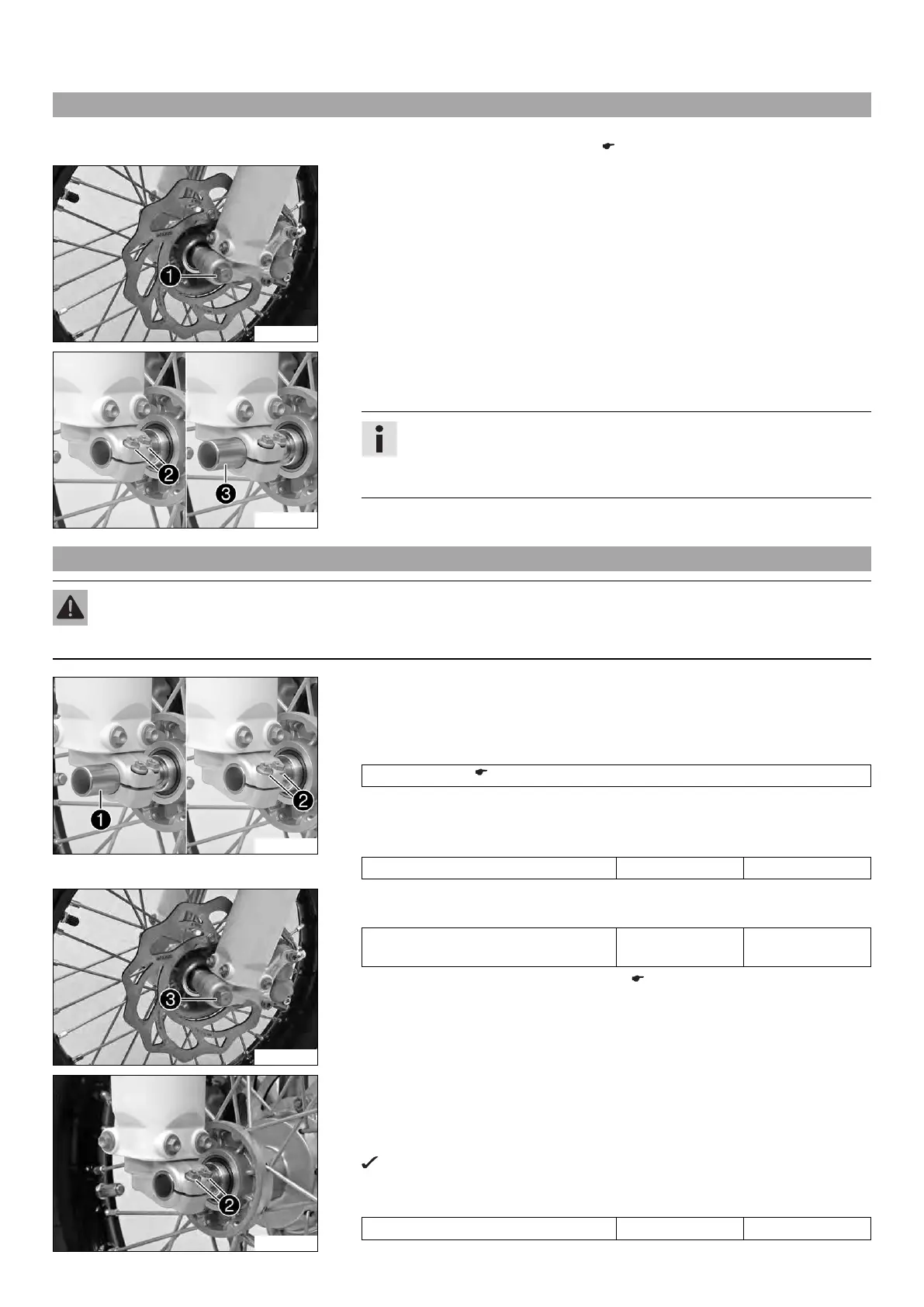 1
2
3
1
2
3
2