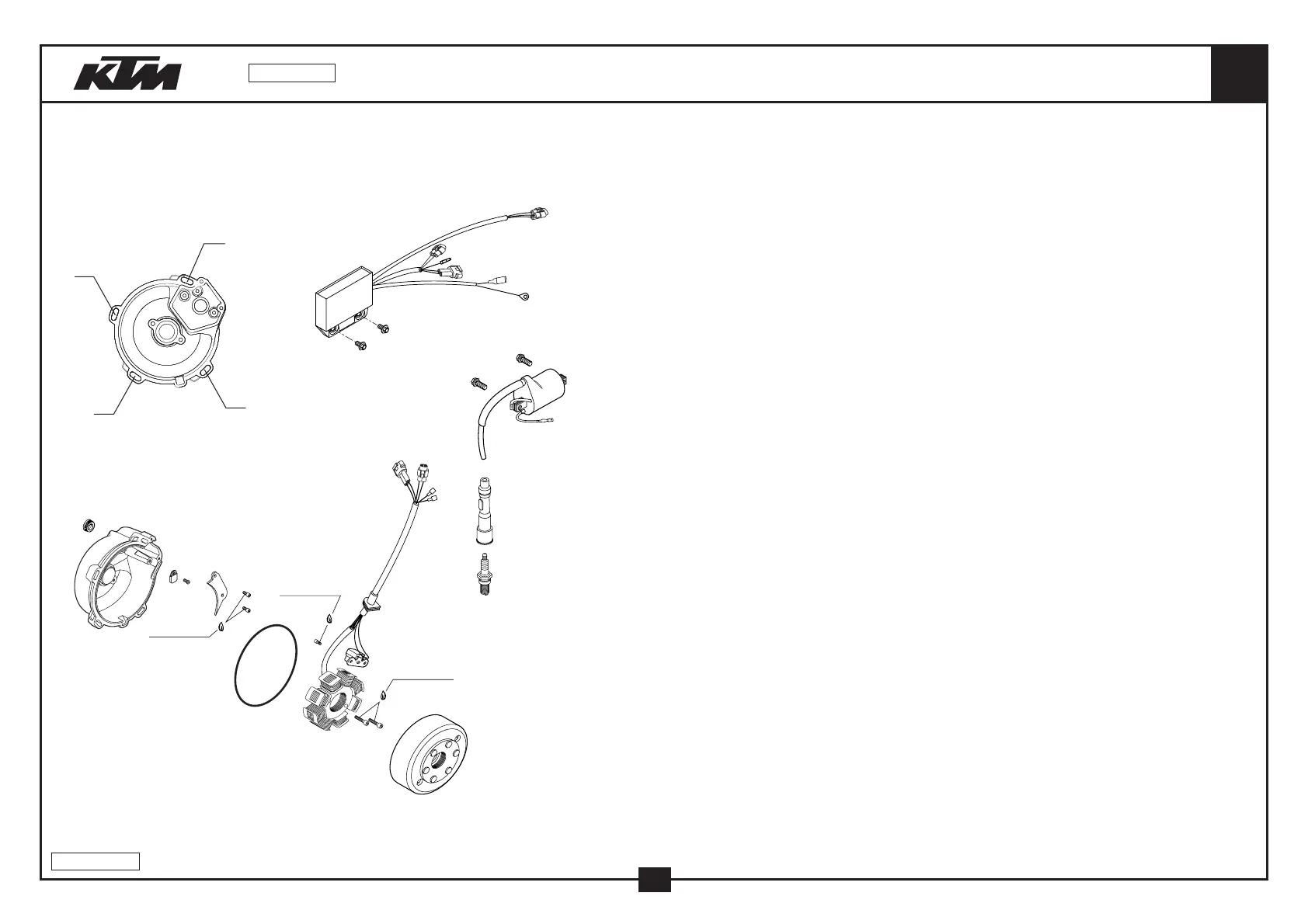 KTM