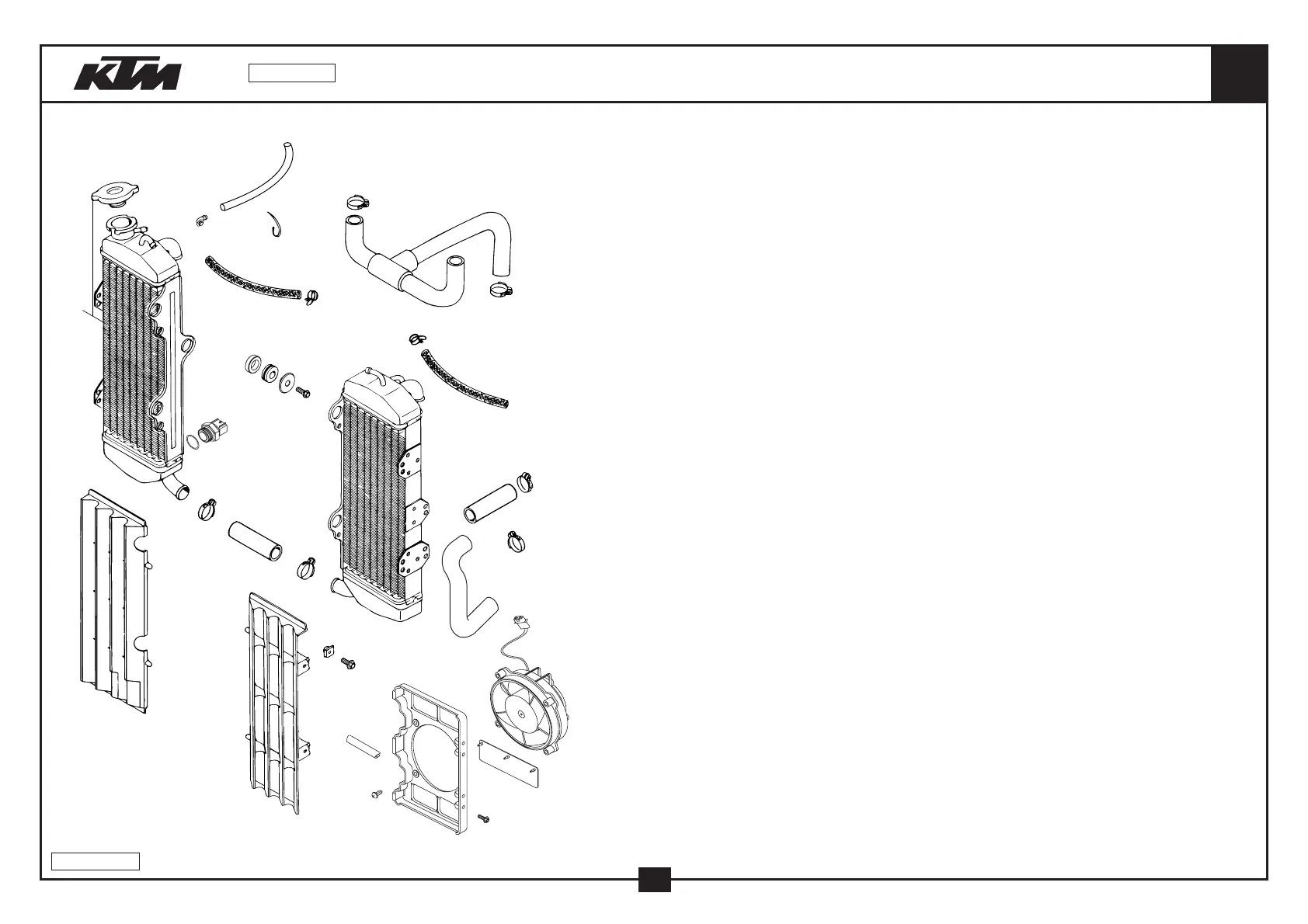 KTM