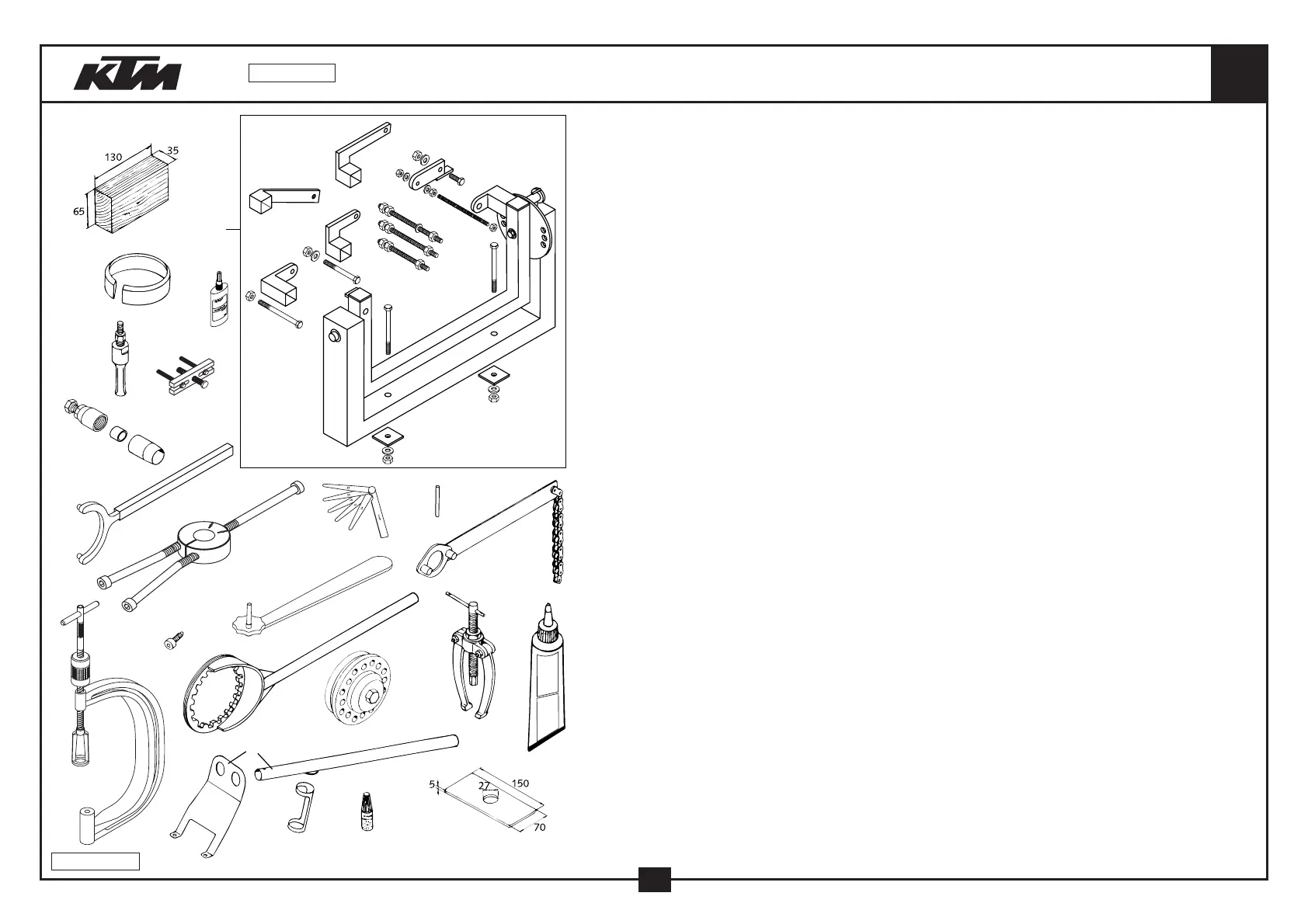 KTM

130
35
65

5
27
150
70