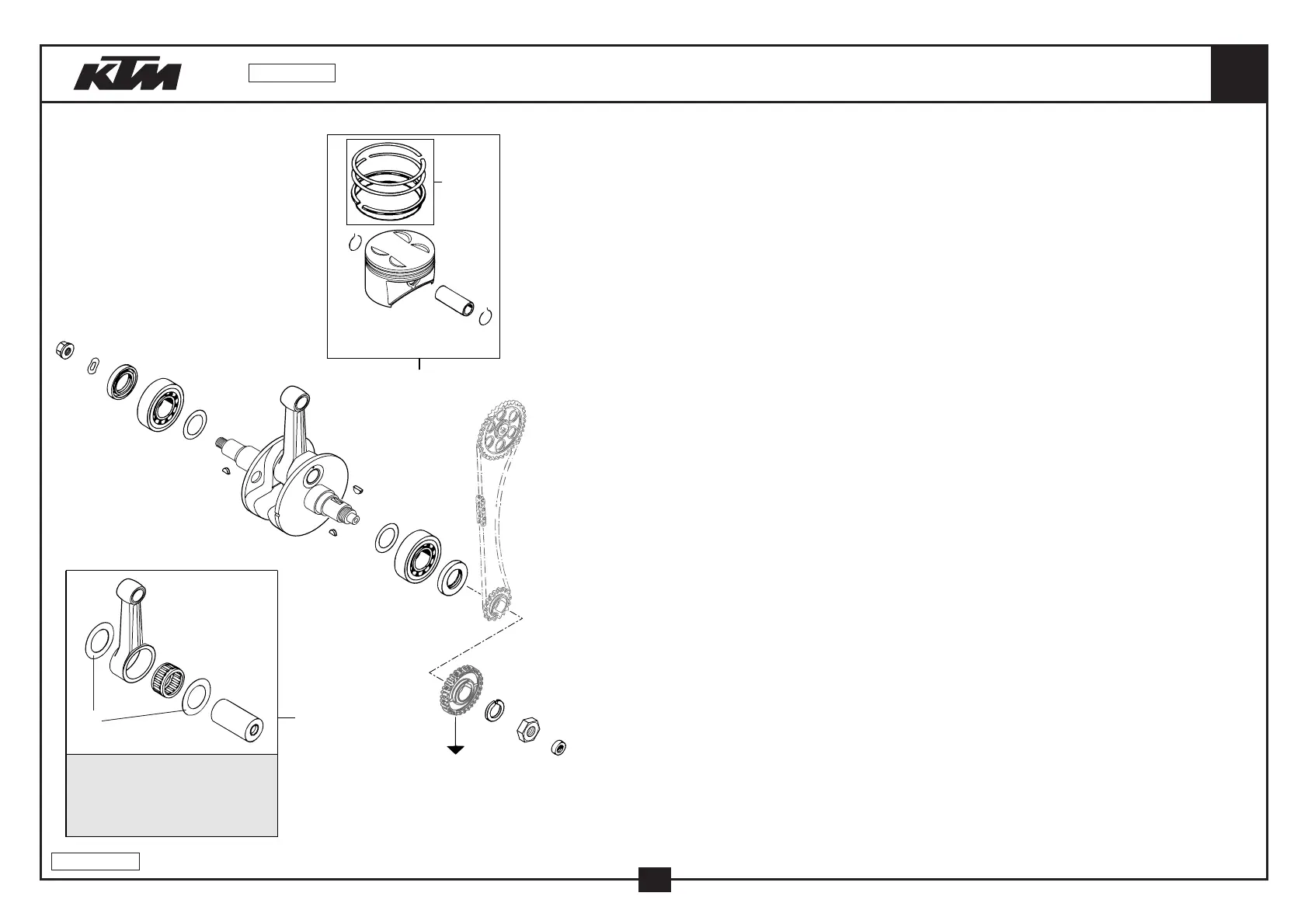 KTM