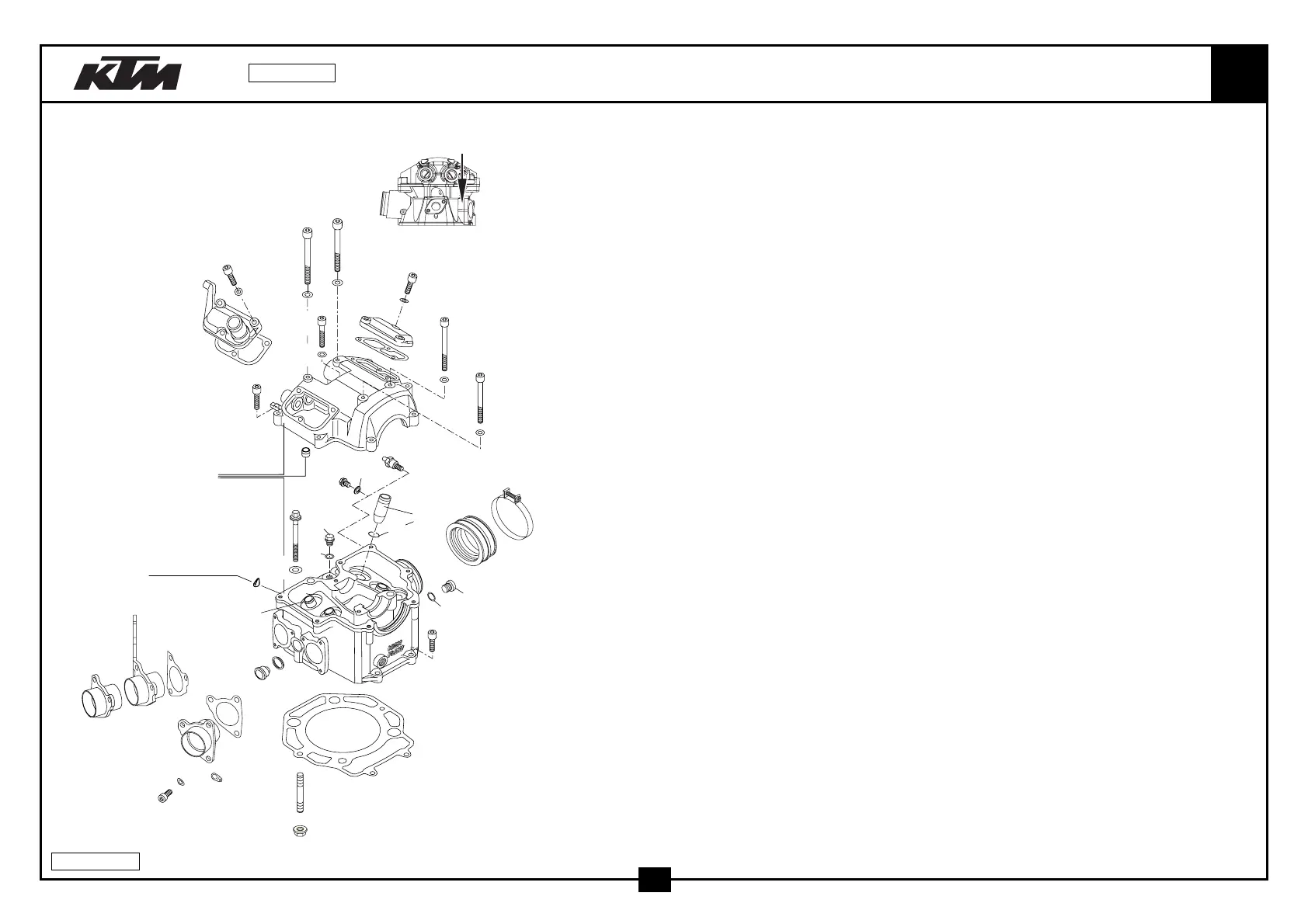 KTM