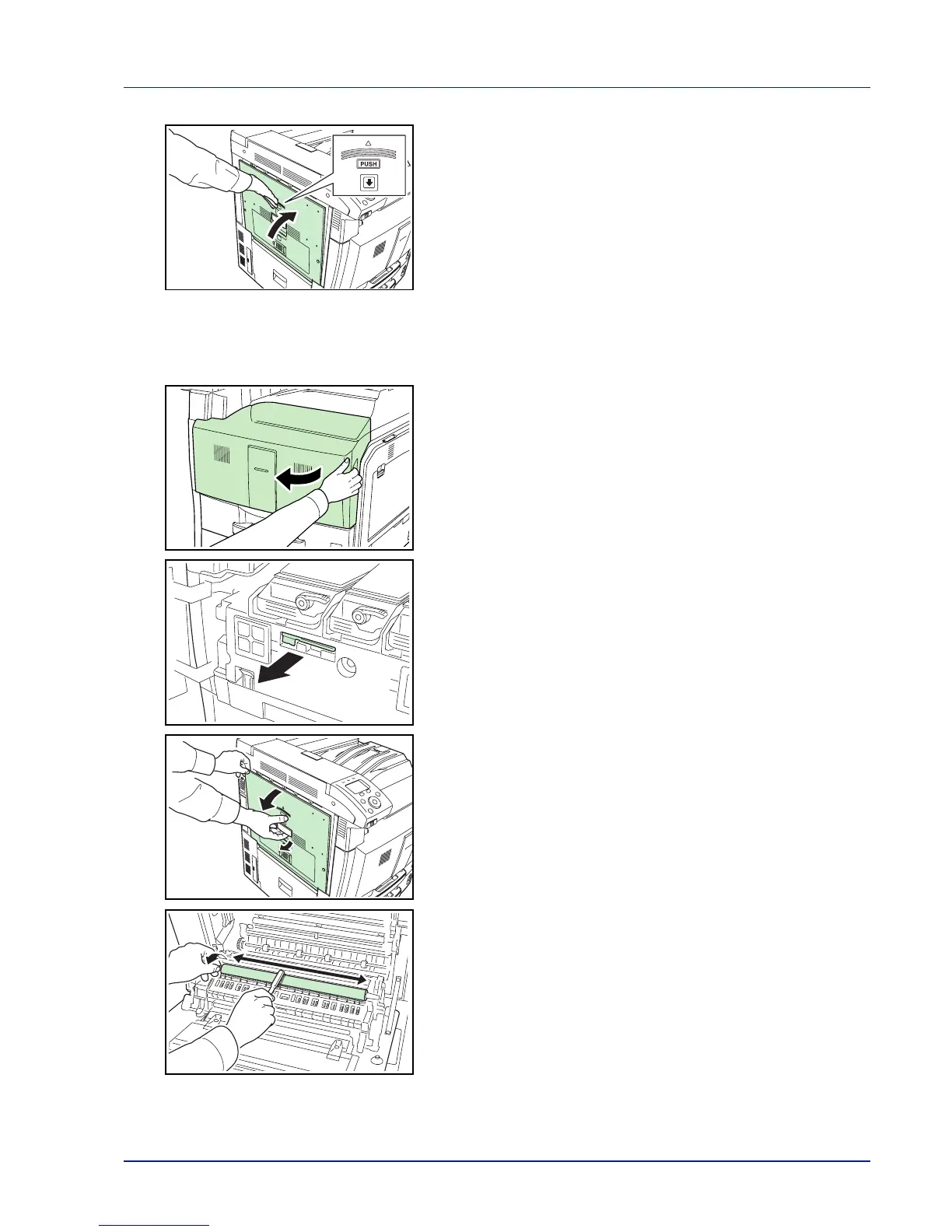 PUSH