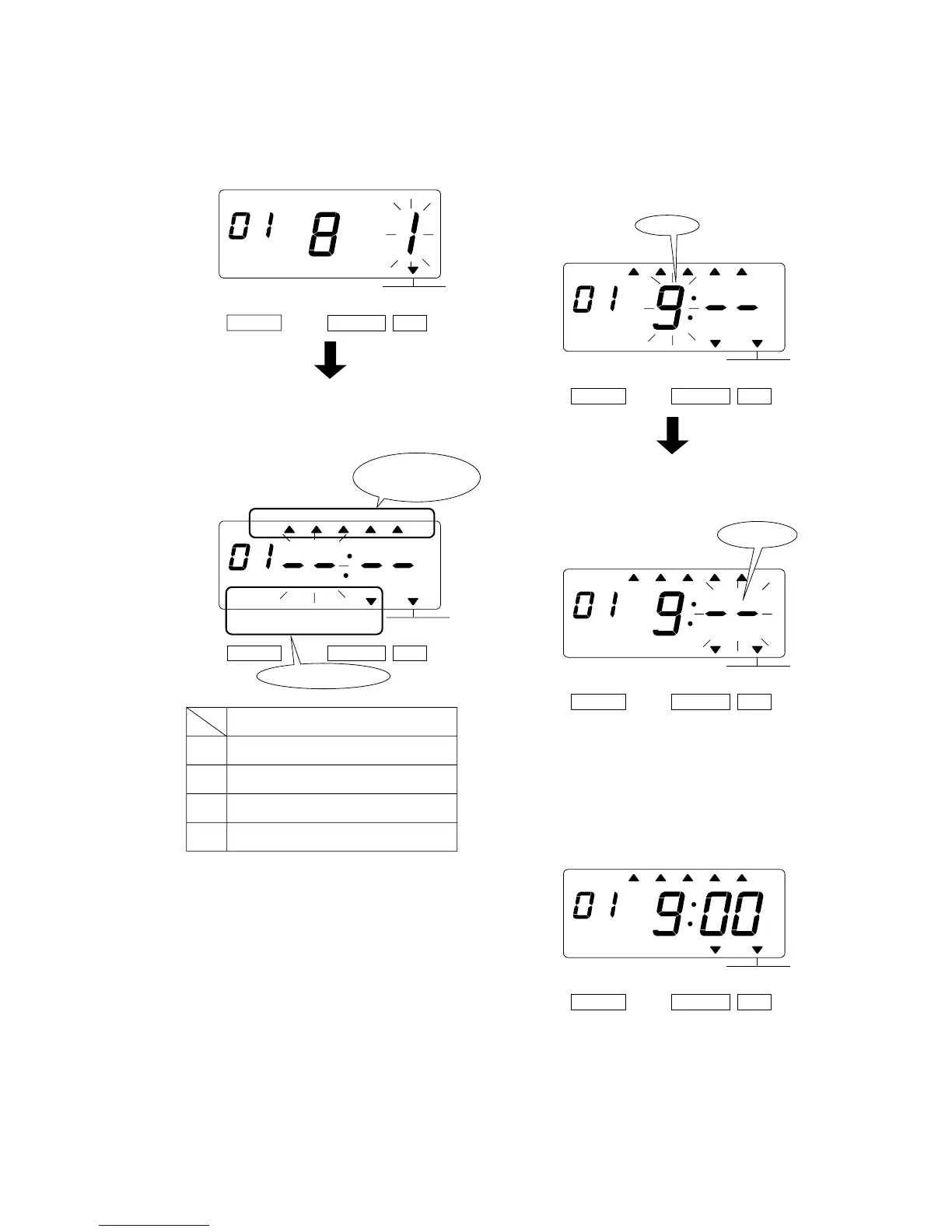 01 8 1

01 --:--

01 9:--

01 9:--

01 9:00