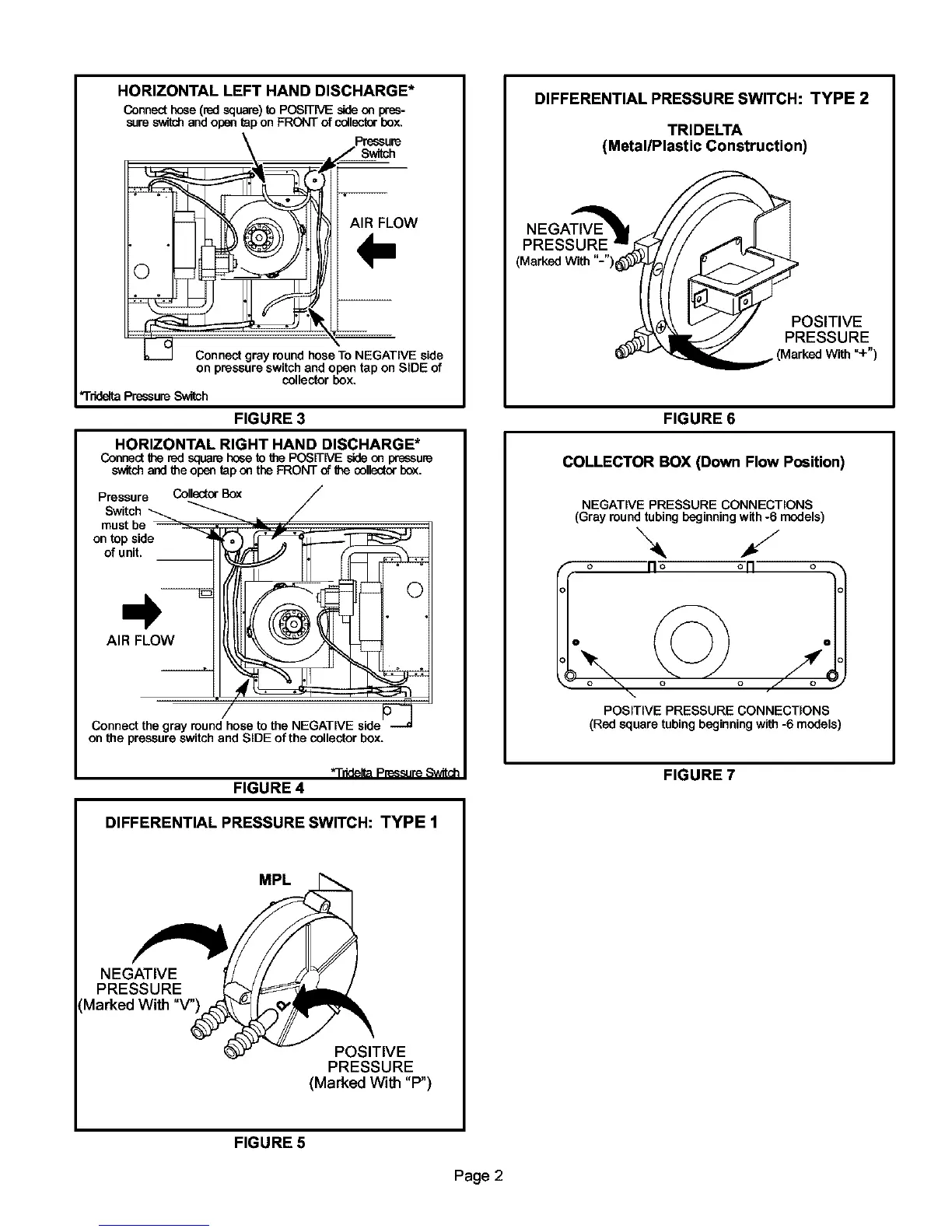 HORIZONTAL LEFT HAND DISCHARGE*

Connect hose (red square) to POSITIVE side on pressure switch and open tap on FRONT of collector box.

Pressure Switch

AIR FLOW

Connect gray round hose To NEGATIVE side on pressure switch and open tap on SIDE of collector box.

*Tridelta Pressure Switch

FIGURE 3

HORIZONTAL RIGHT HAND DISCHARGE*

Connect the red square hose to the POSITIVE side on pressure switch and the open tap on the FRONT of the collector box.

Pressure Switch must be on top side of unit.

Collector Box

AIR FLOW

Connect the gray round hose to the NEGATIVE side on the pressure switch and SIDE of the collector box.

*Tridelta Pressure Switch

FIGURE 4

DIFFERENTIAL PRESSURE SWITCH: TYPE 1

MPL

NEGATIVE PRESSURE (Marked With "V")

POSITIVE PRESSURE (Marked With "P")

FIGURE 5

DIFFERENTIAL PRESSURE SWITCH: TYPE 2

TRIDELTA
(Metal/Plastic Construction)

NEGATIVE PRESSURE (Marked With "-")

POSITIVE PRESSURE (Marked With "+")

FIGURE 6

COLLECTOR BOX (Down Flow Position)

NEGATIVE PRESSURE CONNECTIONS
(Gray round tubing beginning with -6 models)

POSITIVE PRESSURE CONNECTIONS
(Red square tubing beginning with -6 models)

FIGURE 7

Page 2