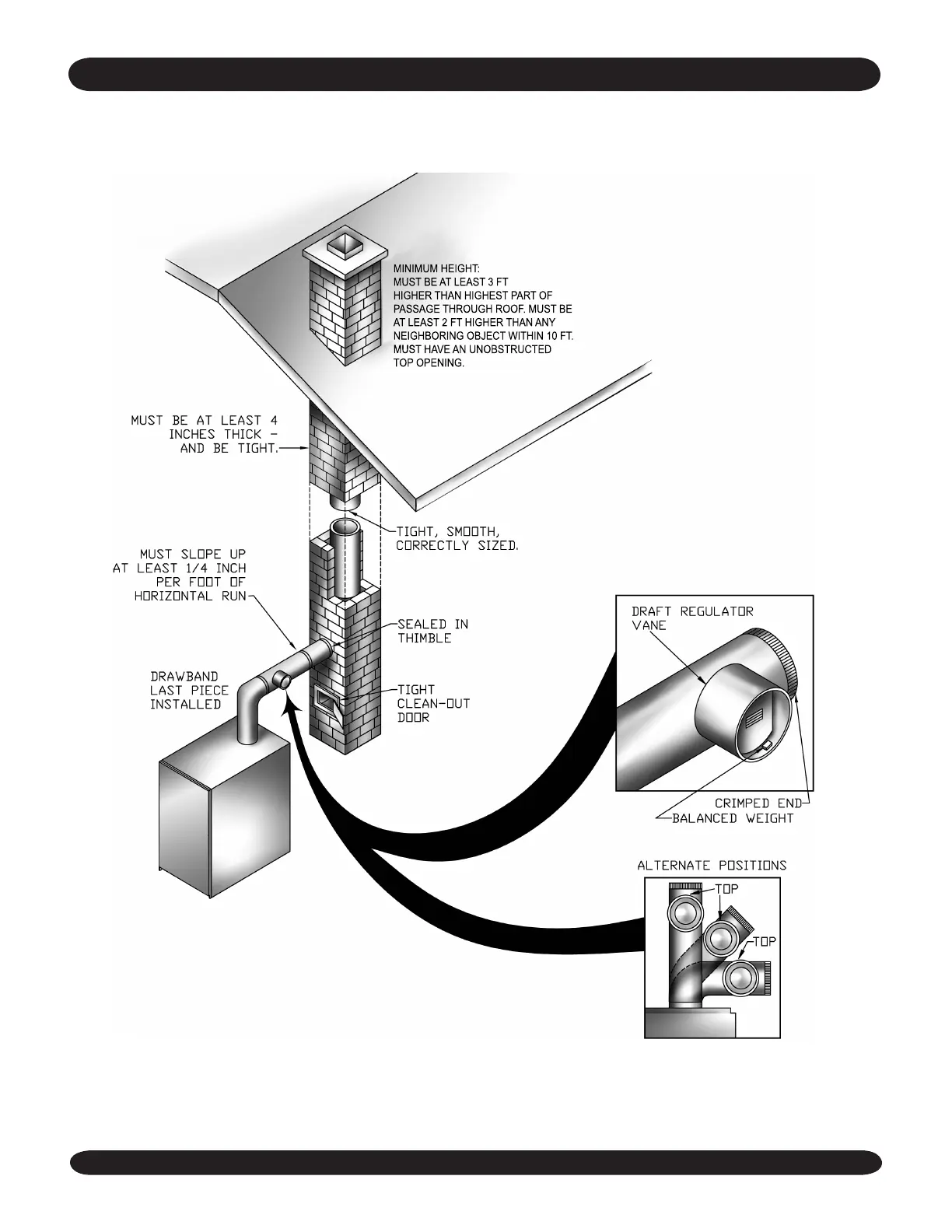 MINIMUM HEIGHT:
MUST BE AT LEAST 3 FT HIGHER THAN HIGHEST PART OF PASSAGE THROUGH ROOF. MUST BE AT LEAST 2 FT HIGHER THAN ANY NEIGHBORING OBJECT WITHIN 10 FT. MUST HAVE AN UNOBSTRUCTED TOP OPENING.

MUST BE AT LEAST 4 INCHES THICK - AND BE TIGHT.

TIGHT, SMOOTH, CORRECTLY SIZED.

MUST SLOPE UP AT LEAST 1/4 INCH PER FOOT OF HORIZONTAL RUN

SEALED IN THIMBLE

DRAWBAND LAST PIECE INSTALLED

TIGHT CLEAN-OUT DOOR

DRAFT REGULATOR VANE

CRIMPED END

BALANCED WEIGHT

ALTERNATE POSITIONS

TOP

TOP