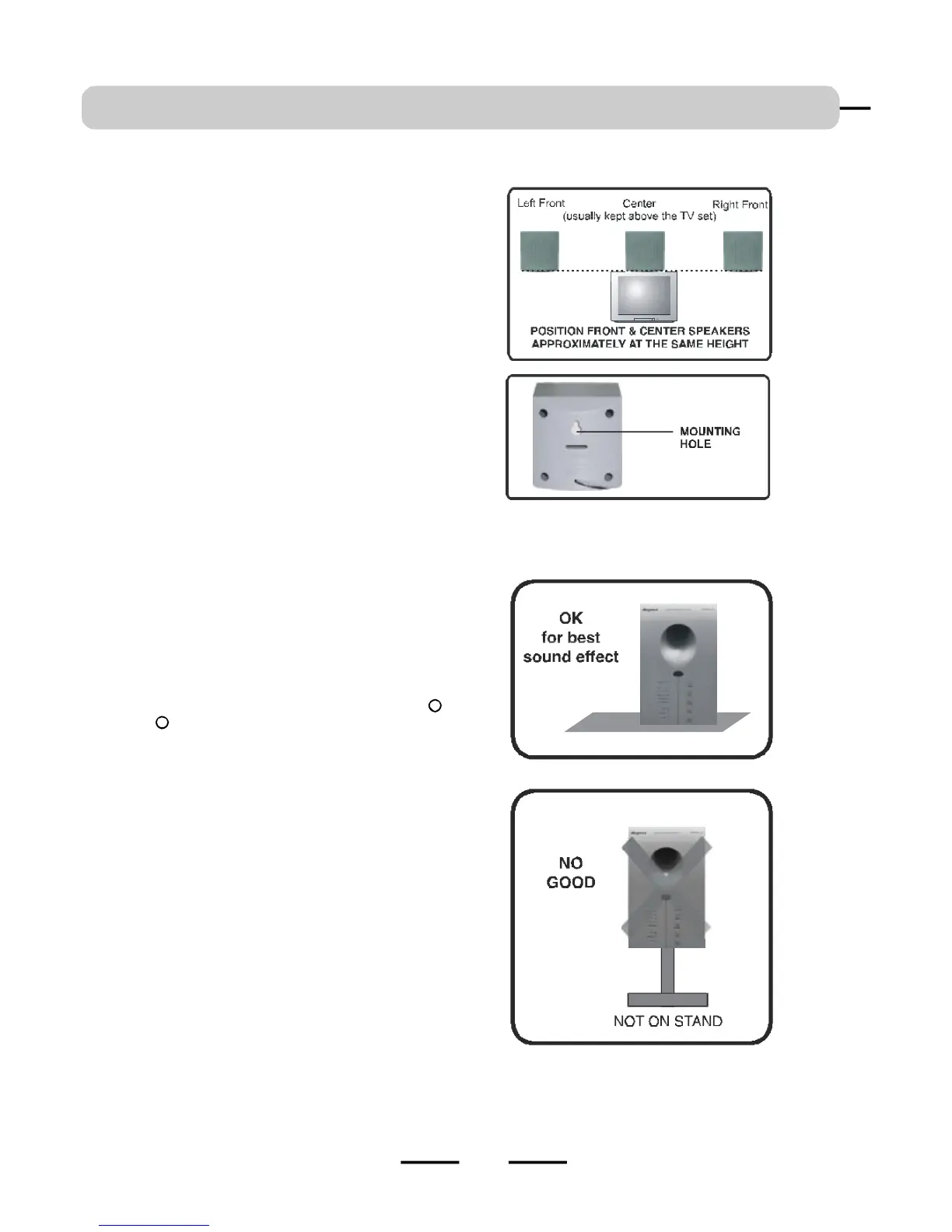 Left Front

Center
(usually kept above the TV set)

Right Front

POSITION FRONT & CENTER SPEAKERS APPROXIMATELY AT THE SAME HEIGHT

MOUNTING HOLE

OK
for best
sound effect

NO
GOOD

NOT ON STAND