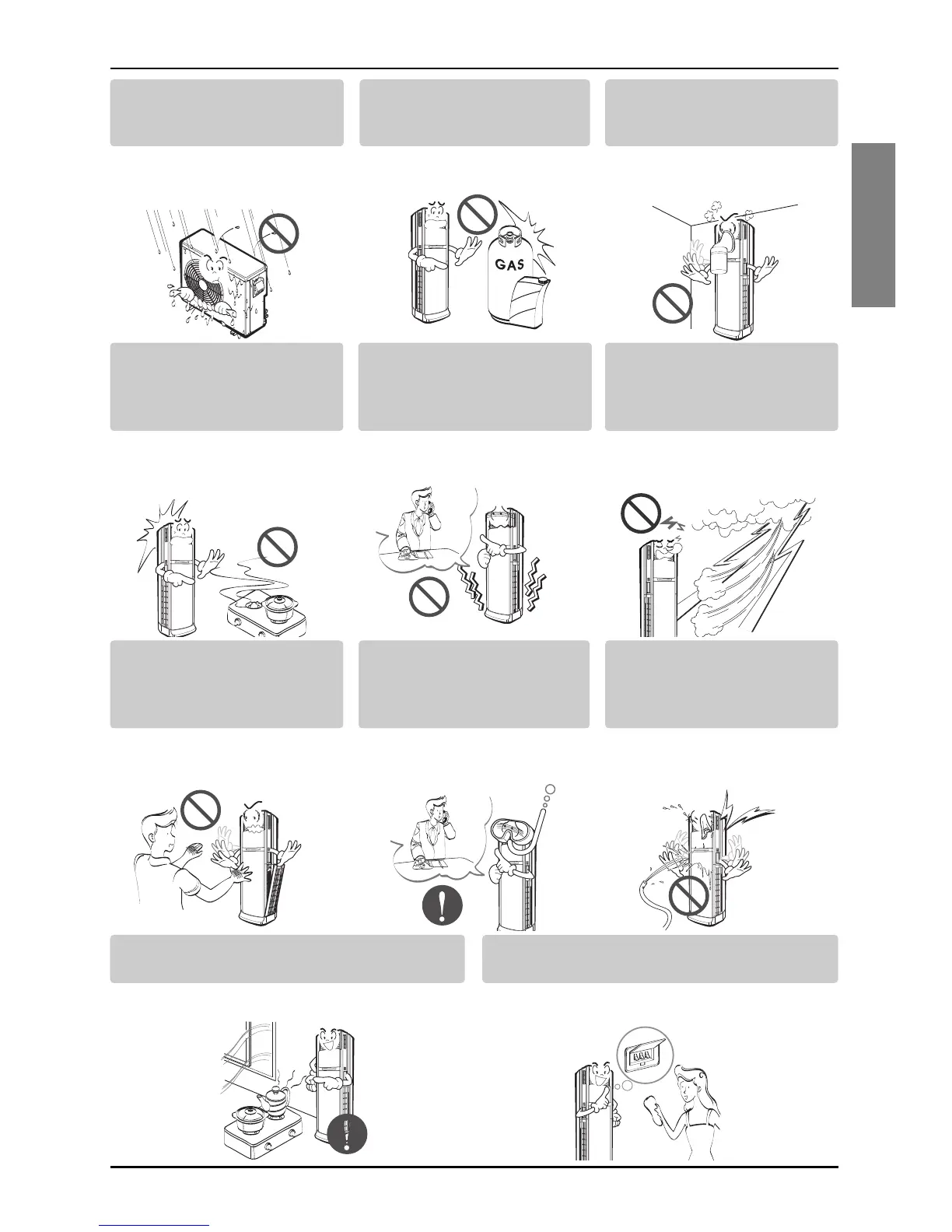 GAS