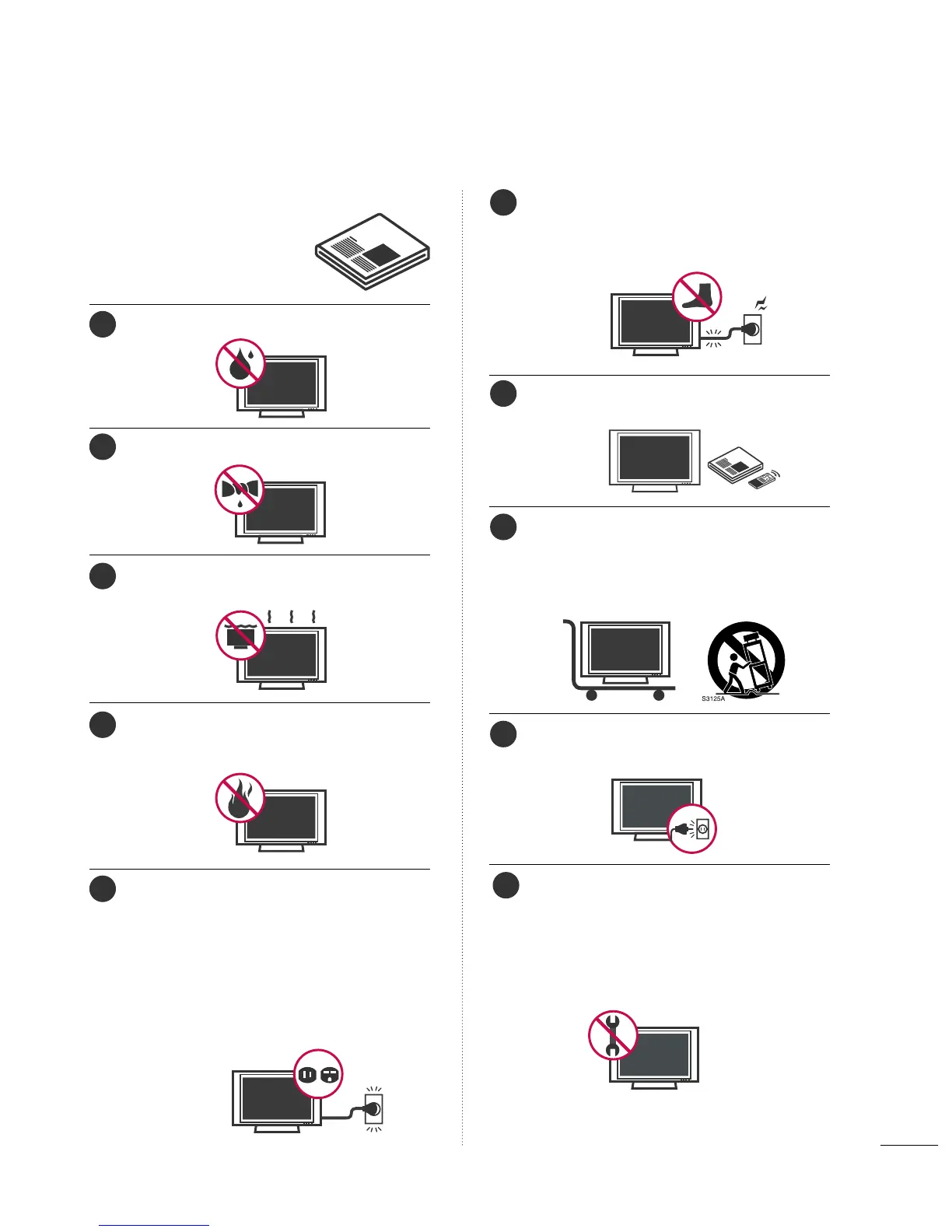 S3125A