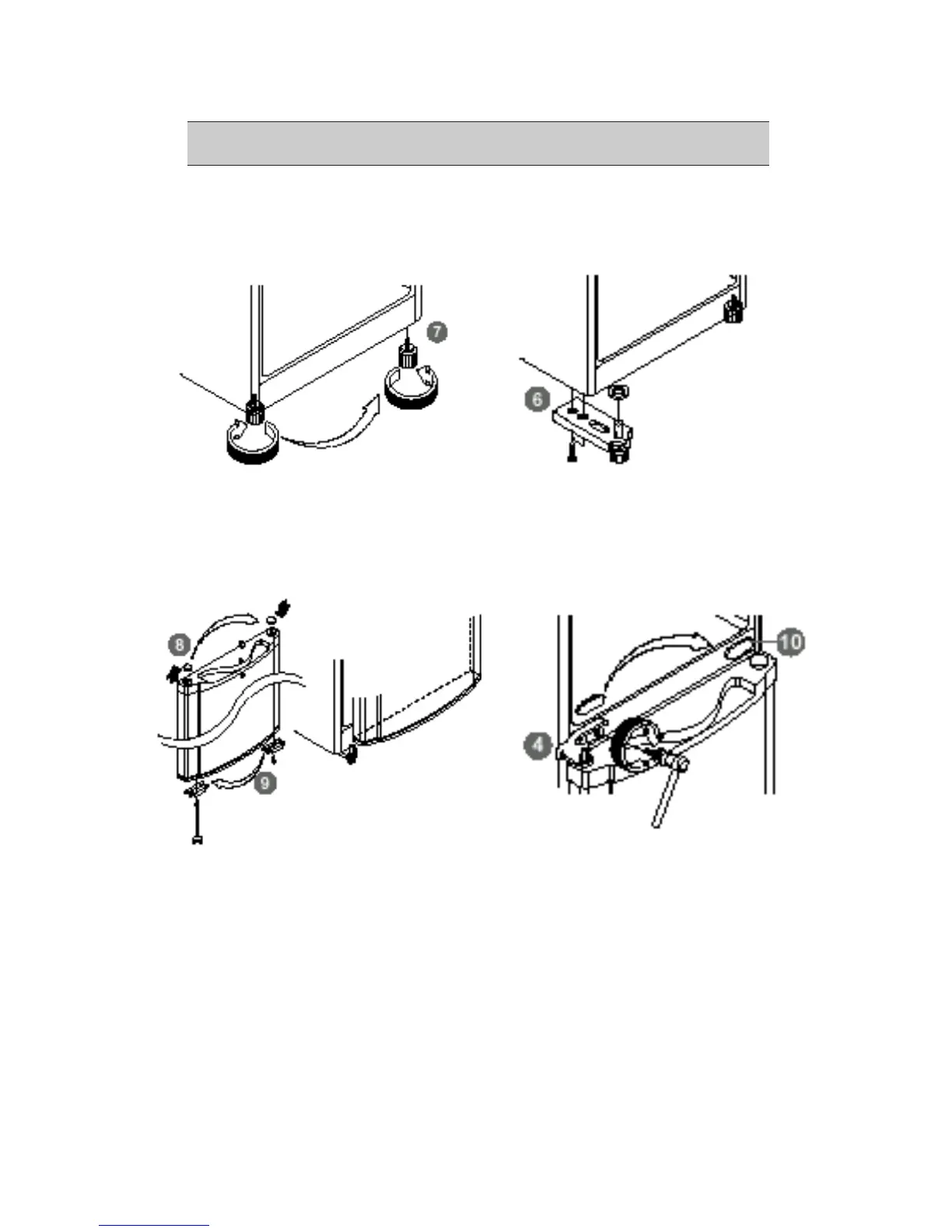 7

6

8

9

10

4