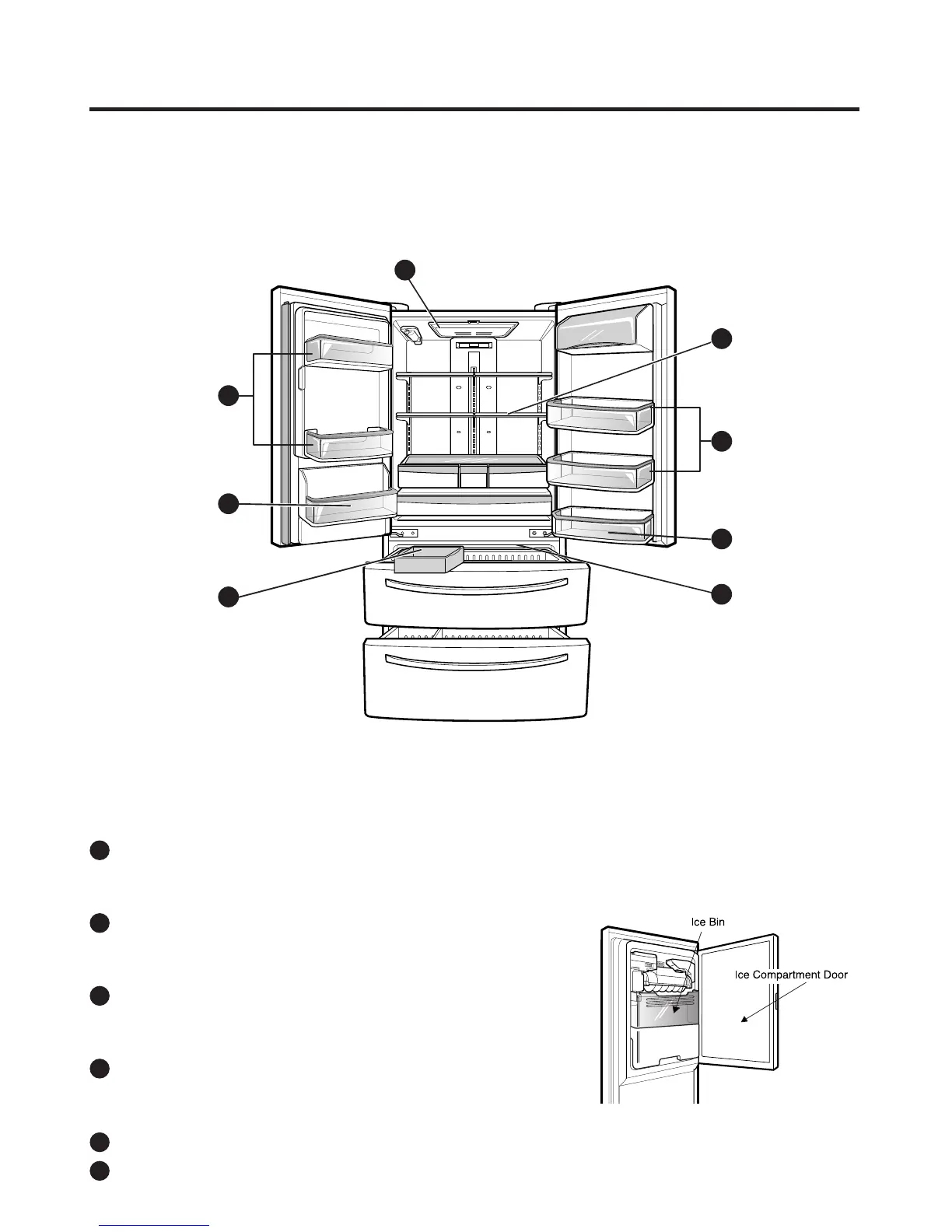 Ice Bin

Ice Compartment Door