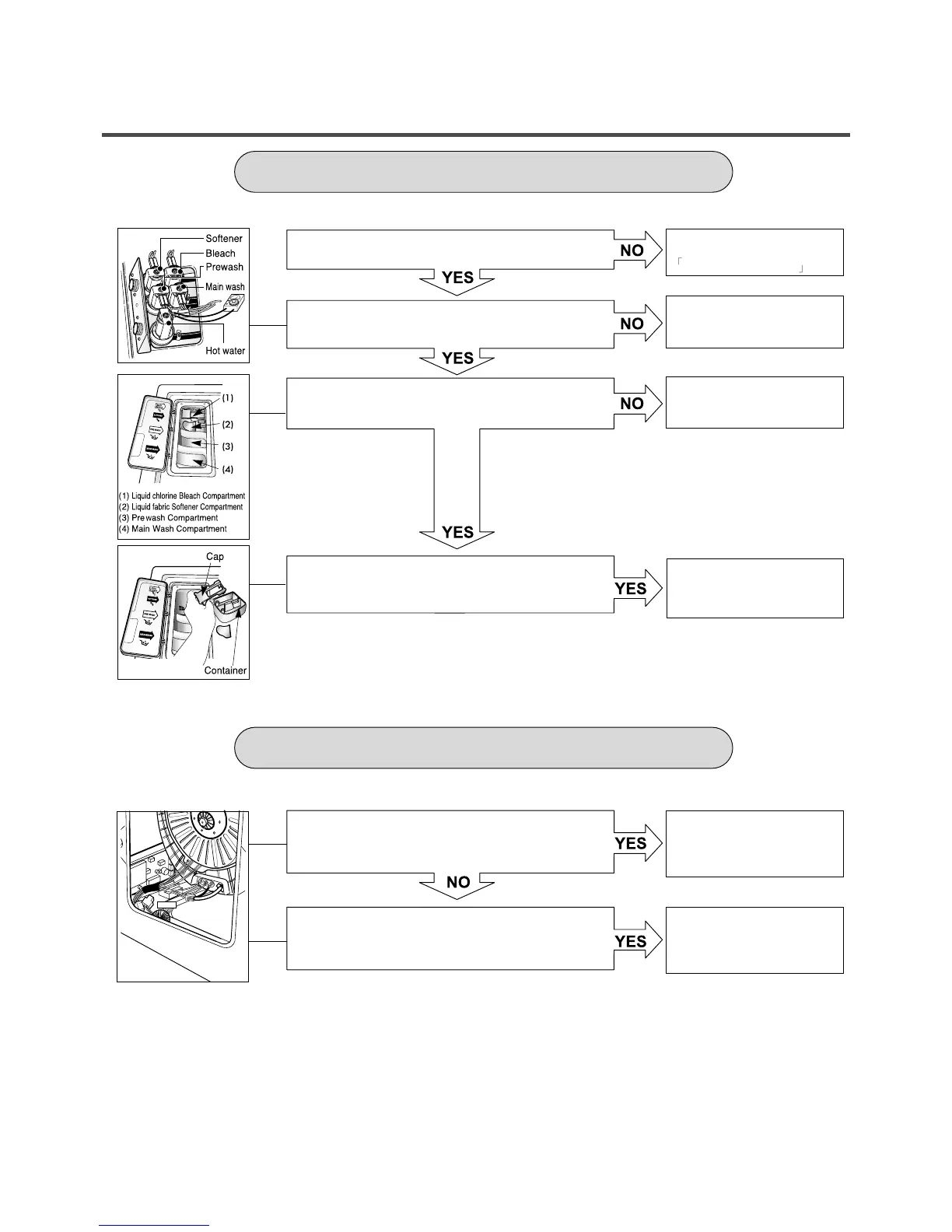 Softener
Bleach
Prewash
Main wash
Hot water

NO

YES

NO

YES

(1)
(2)
(3)
(4)
(1) Liquid chlorine Bleach Compartment
(2) Liquid fabric Softener Compartment
(3) Prewash Compartment
(4) Main Wash Compartment

NO

YES

Cap
Container

YES

YES

NO

YES